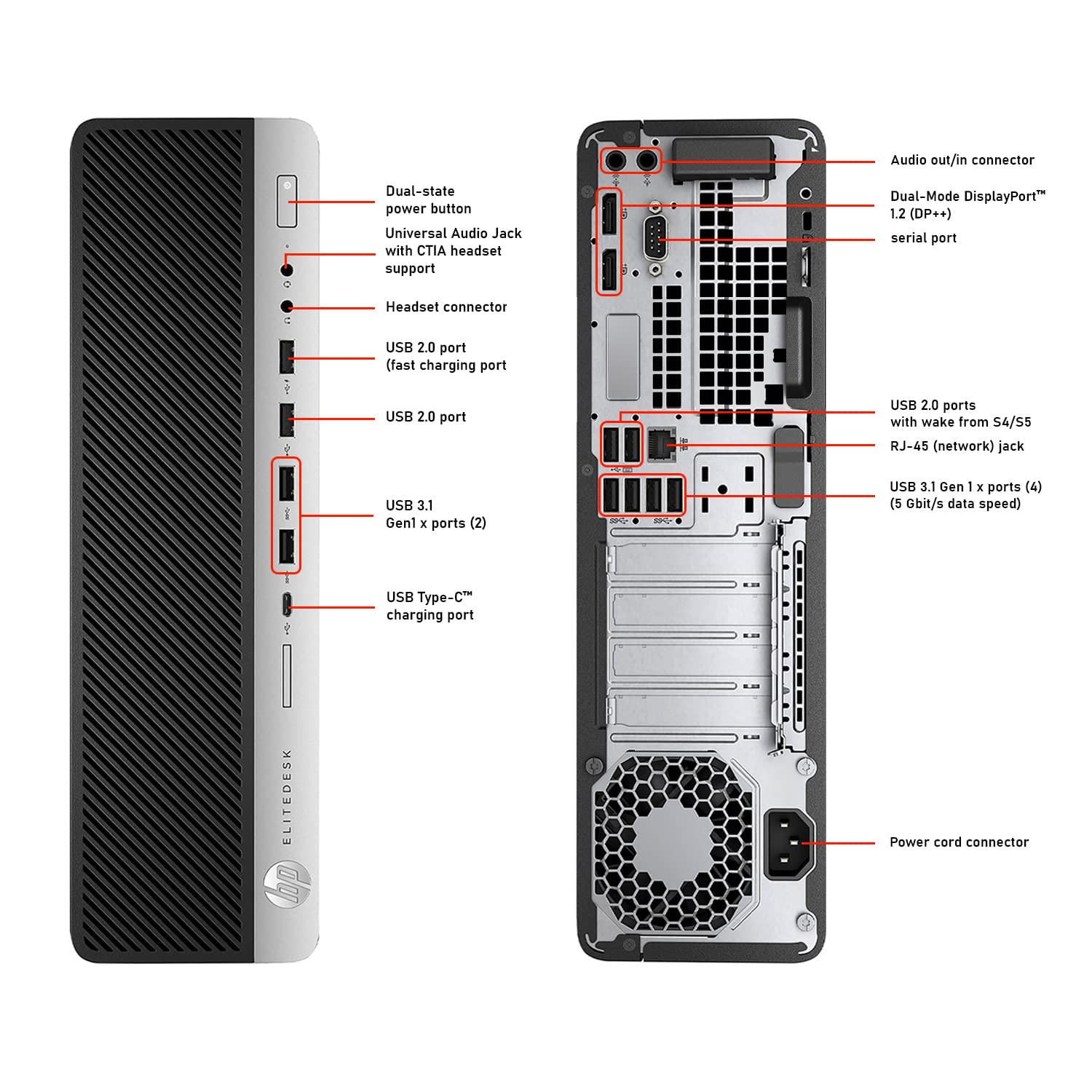 Dual-state power button

Universal Audio Jack with CTIA headset support

Headset connector

USB 2.0 port (fast charging port

USB 2.0 port

USB 3.1 Gen1 x ports (2)

USB Type-C™ charging port

ELITEDESK

hp

Audio out/in connector

Dual-Mode DisplayPort™ 1.2 (DP++)

serial port

USB 2.0 ports with wake from S4/S5

RJ-45 (network) jack

USB 3.1 Gen 1 x ports (4) (5 Gbit/s data speed)

Power cord connector