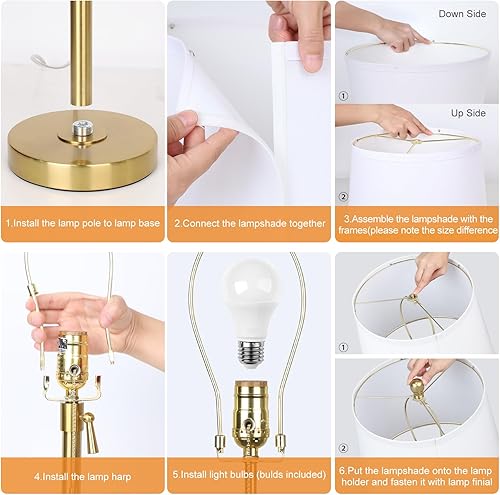 1.Install the lamp pole to lamp base

2.Connect the lampshade together

Down Side

①

Up Side

②

3.Assemble the lampshade with the frames(please note the size difference

4.Install the lamp harp

5.Install light bulbs (bulds included)

①

②

6.Put the lampshade onto the lamp holder and fasten it with lamp finial