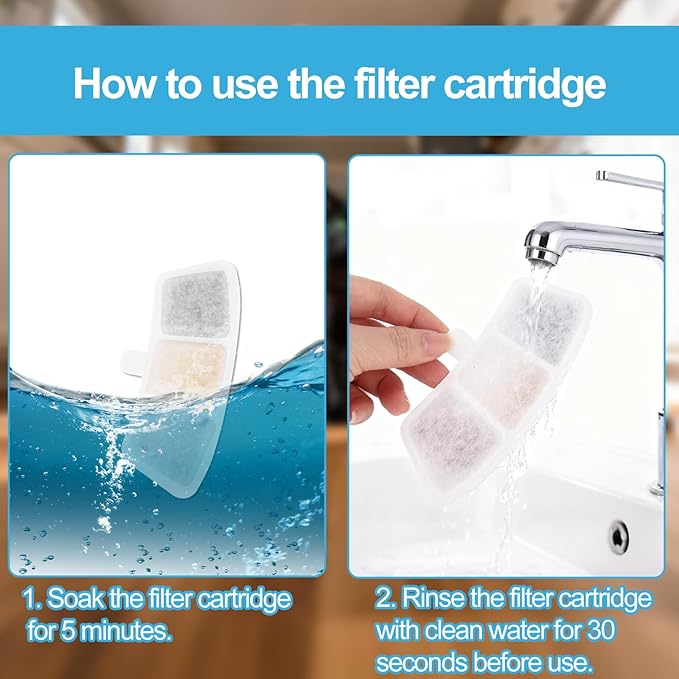 How to use the filter cartridge

1. Soak the filter cartridge for 5 minutes.

2. Rinse the filter cartridge with clean water for 30 seconds before use.