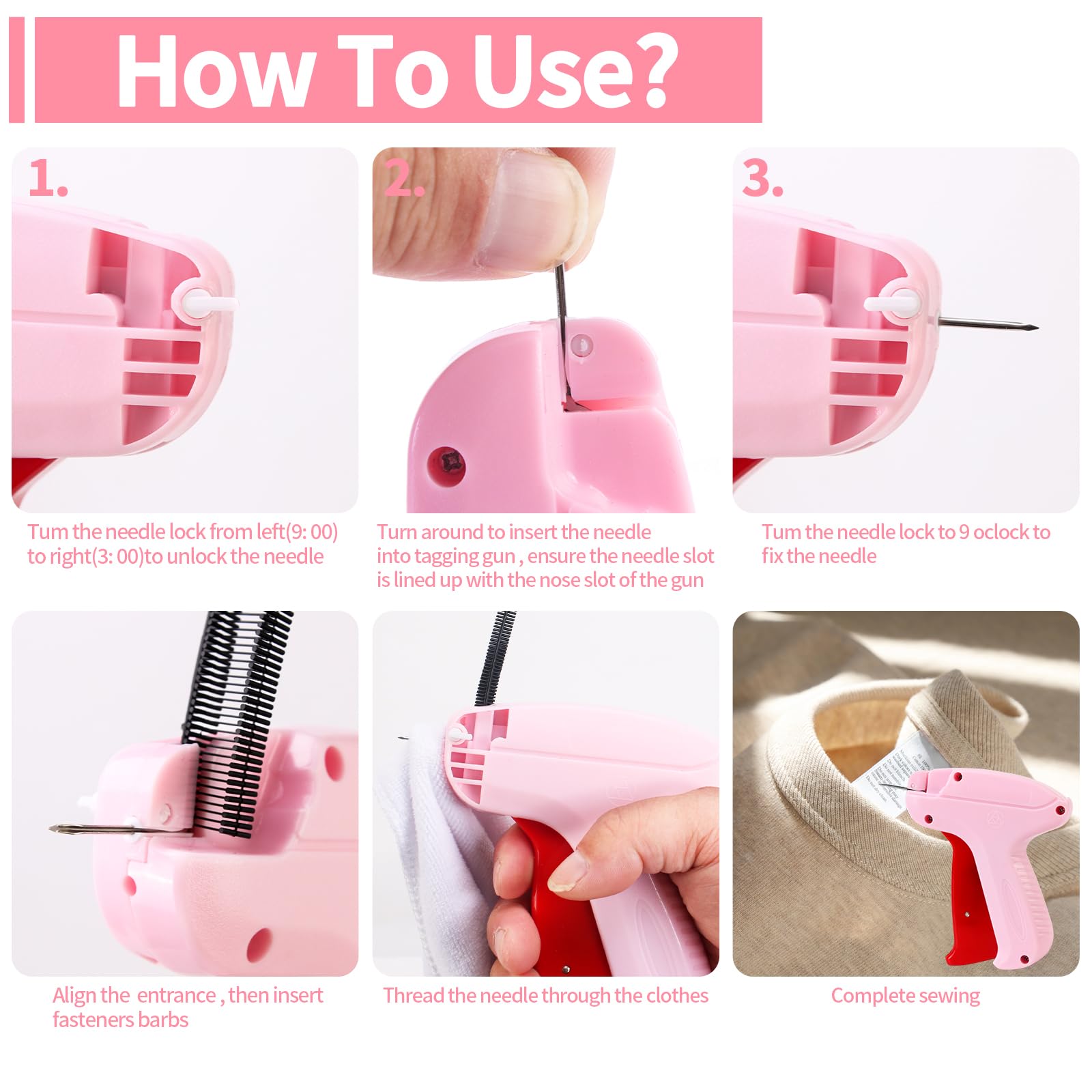 How To Use?

1.

Tum the needle lock from left(9: 00) to right(3: 00)to unlock the needle

2.

Turn around to insert the needle into tagging gun , ensure the needle slot is lined up with the nose slot of the gun

3.

Tum the needle lock to 9 oclock to fix the needle

Align the entrance , then insert fasteners barbs

Thread the needle through the clothes

Complete sewing