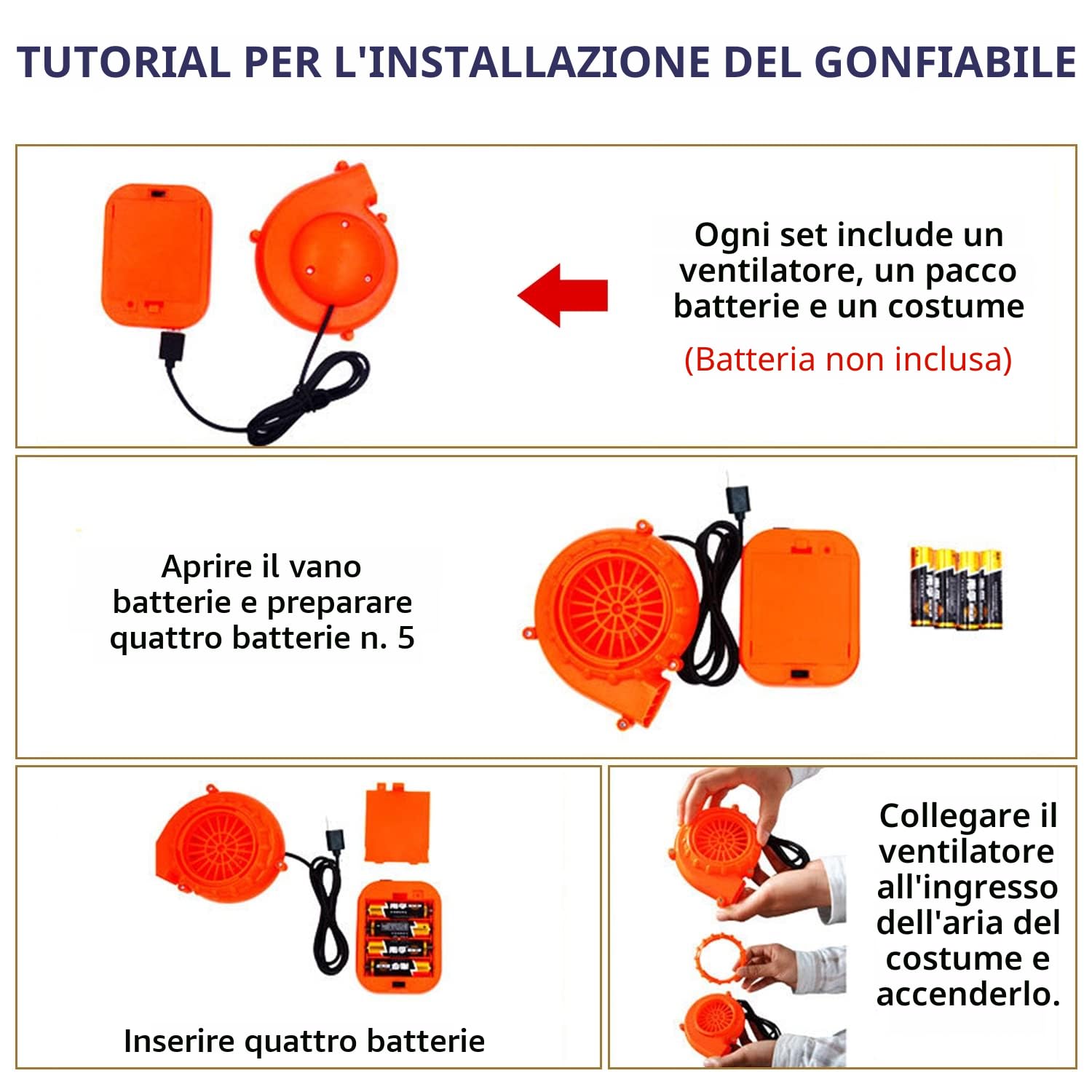 TUTORIAL PER L'INSTALLAZIONE DEL GONFIABILE

Ogni set include un ventilatore, un pacco batterie e un costume

(Batteria non inclusa)

Aprire il vano batterie e preparare quattro batterie n. 5

Inserire quattro batterie

Collegare il ventilatore all'ingresso dell'aria del costume e accenderlo.