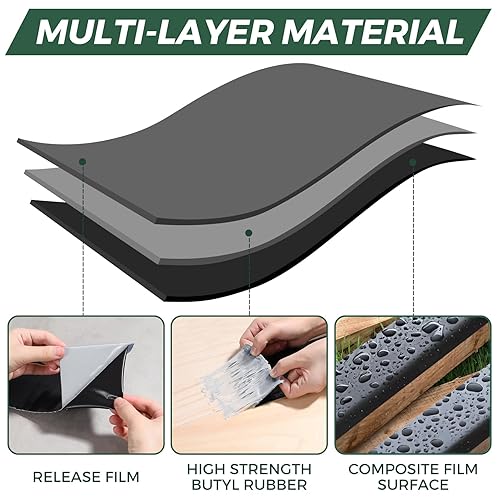 MULTI-LAYER MATERIAL

RELEASE FILM

HIGH STRENGTH BUTYL RUBBER

COMPOSITE FILM SURFACE