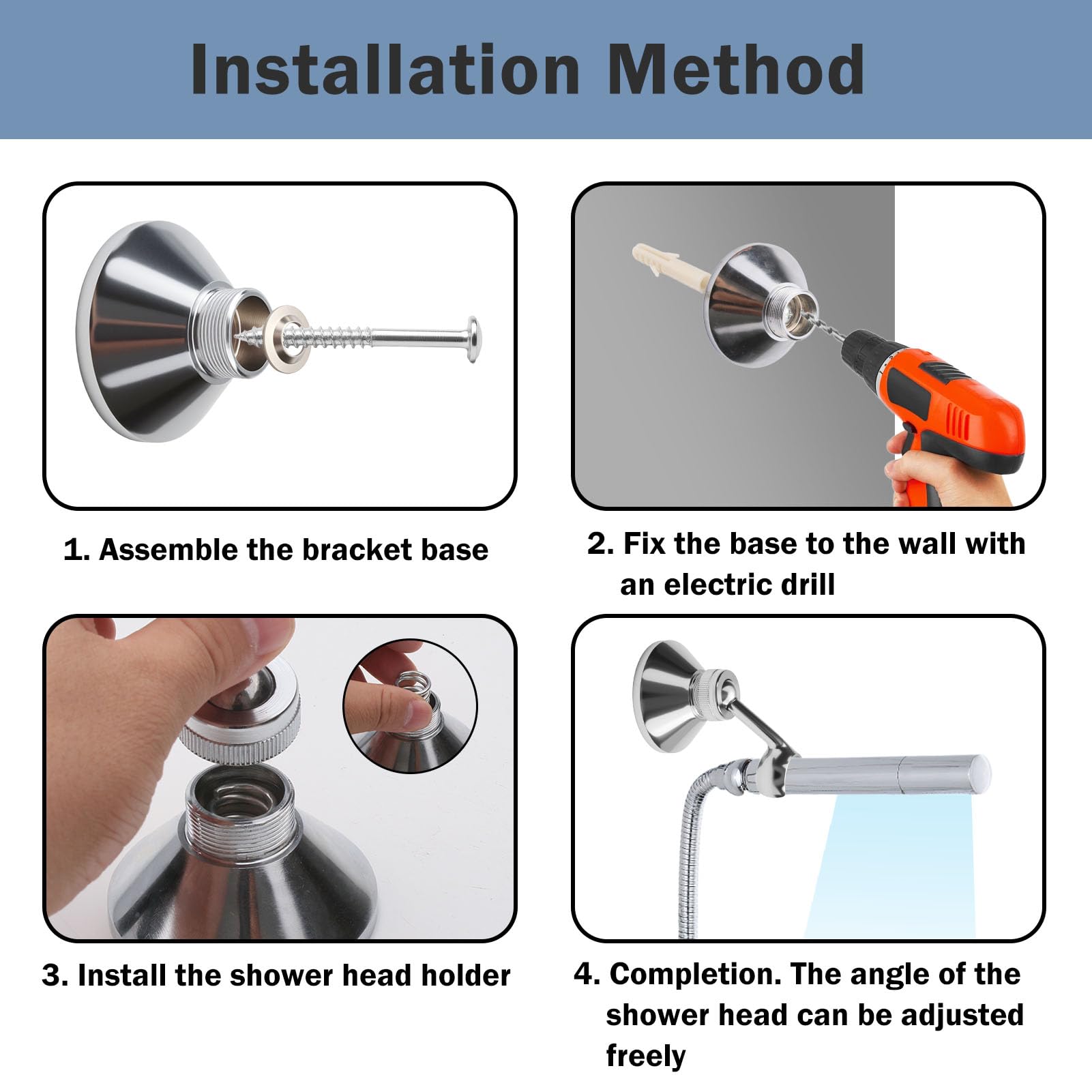 Installation Method

1. Assemble the bracket base

2. Fix the base to the wall with an electric drill

3. Install the shower head holder

4. Completion. The angle of the shower head can be adjusted freely