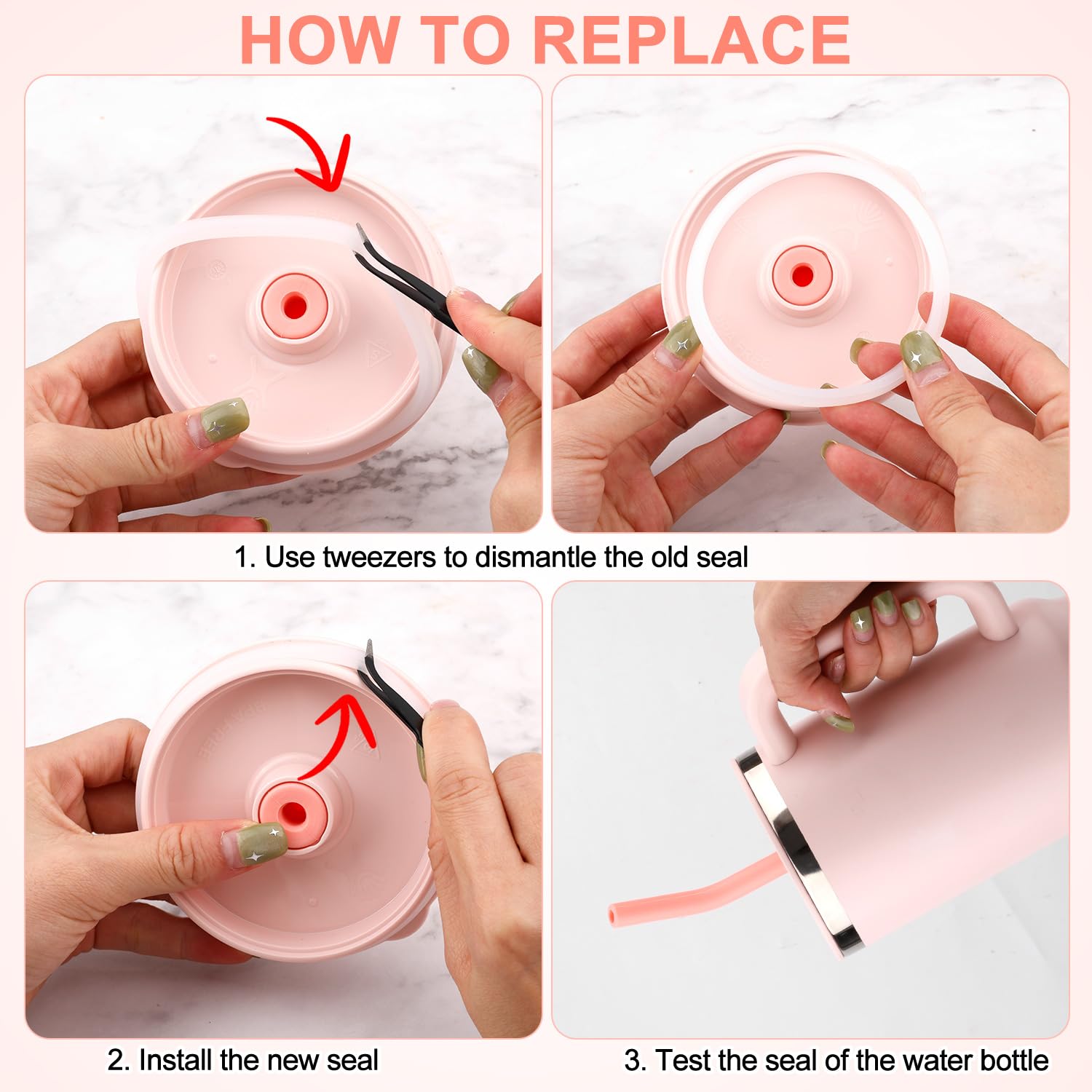 HOW TO REPLACE

1. Use tweezers to dismantle the old seal

2. Install the new seal

3. Test the seal of the water bottle