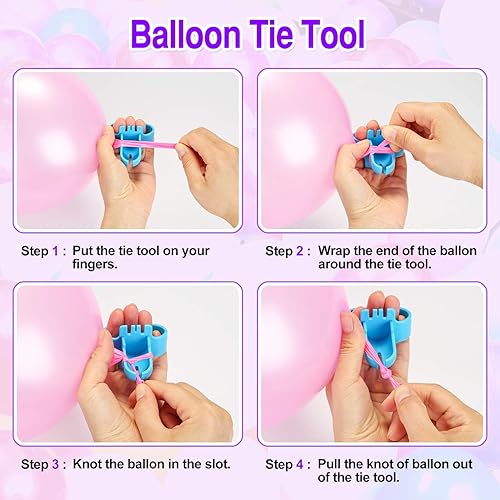 Balloon Tie Tool

Step 1 : Put the tie tool on your fingers.

Step 2 : Wrap the end of the ballon around the tie tool.

Step 3 : Knot the ballon in the slot.

Step 4 : Pull the knot of ballon out of the tie tool.