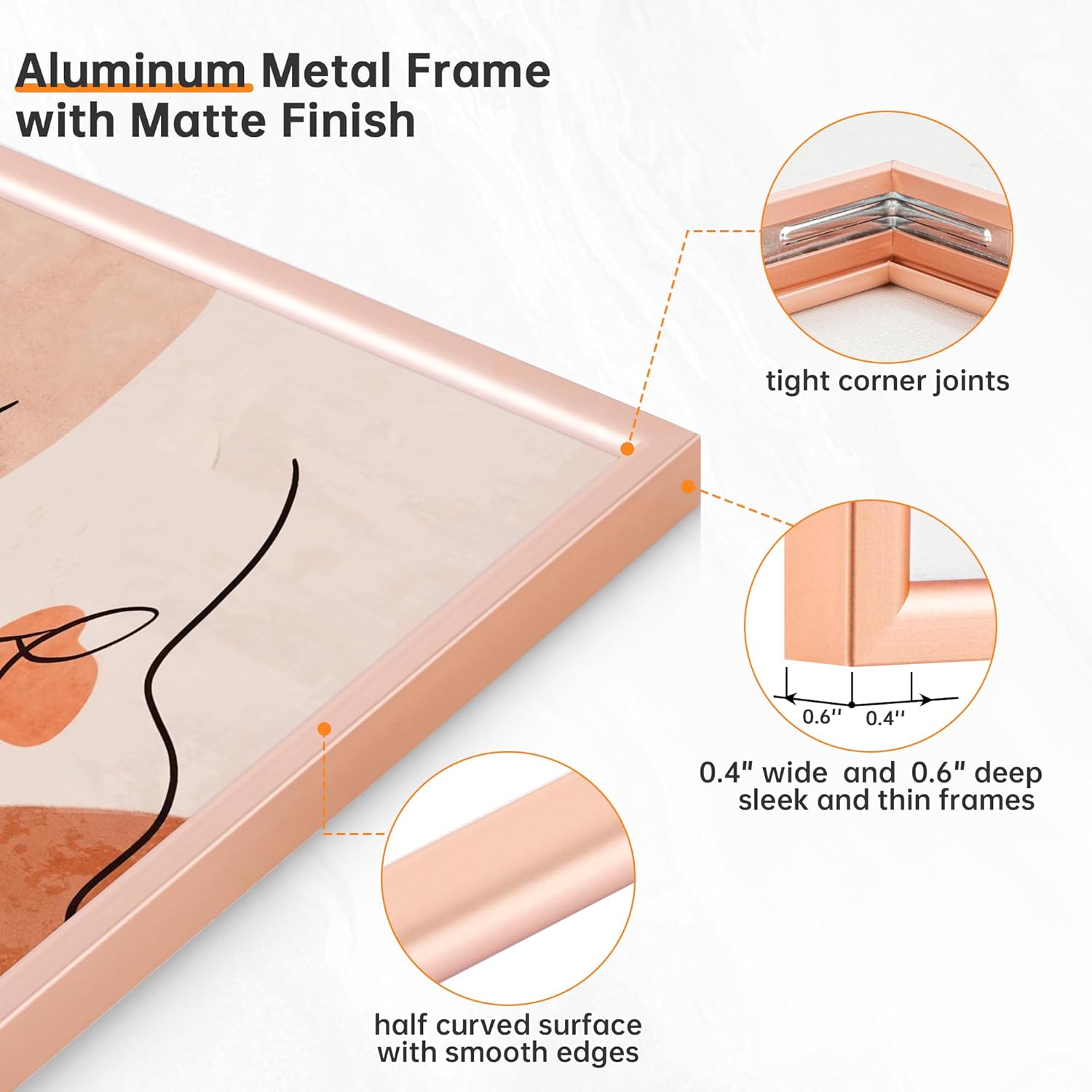 Aluminum Metal Frame with Matte Finish

tight corner joints

0.6'' 0.4''

0.4" wide and 0.6" deep sleek and thin frames

half curved surface with smooth edges