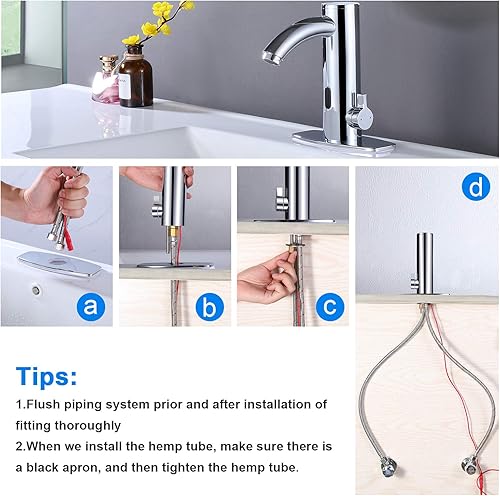 a

b

c

d

Tips:

1.Flush piping system prior and after installation of fitting thoroughly

2.When we install the hemp tube, make sure there is a black apron, and then tighten the hemp tube.