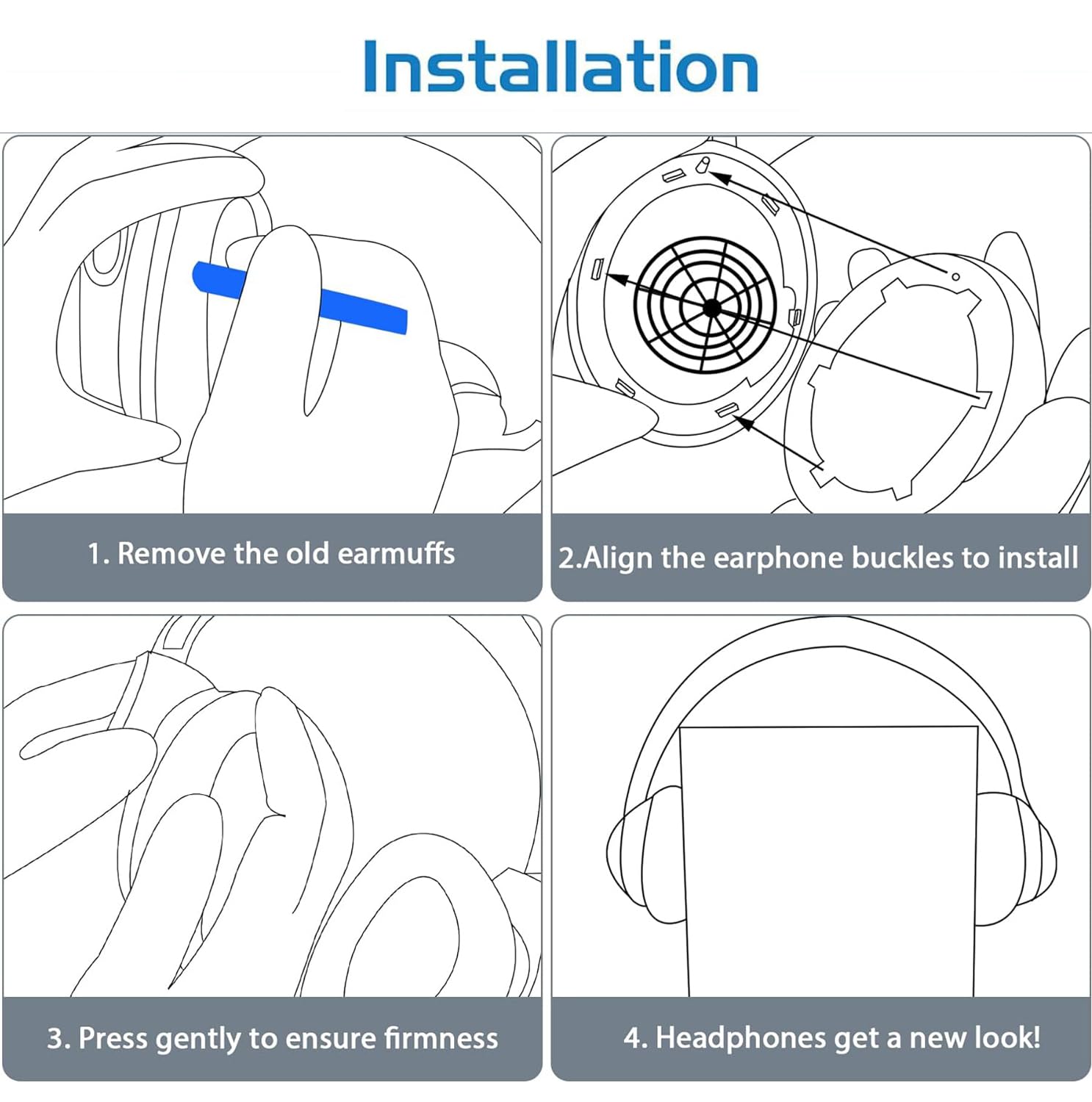 Installation

1. Remove the old earmuffs

2.Align the earphone buckles to install

3. Press gently to ensure firmness

4. Headphones get a new look!