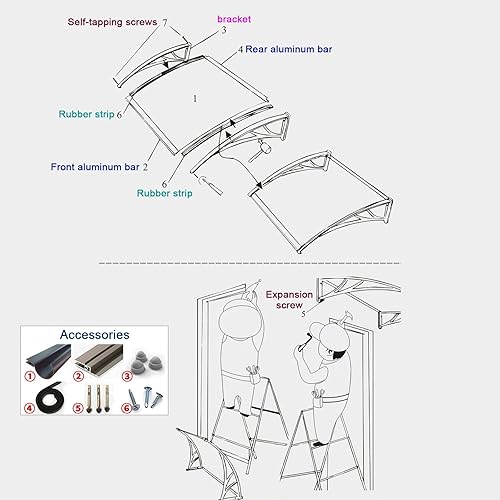 Self-tapping screws 7

bracket
3

4 Rear aluminum bar

1

Rubber strip 6

Front aluminum bar 2

6
Rubber strip

Expansion screw
5

Accessories

①
②
③
④
⑤
⑥