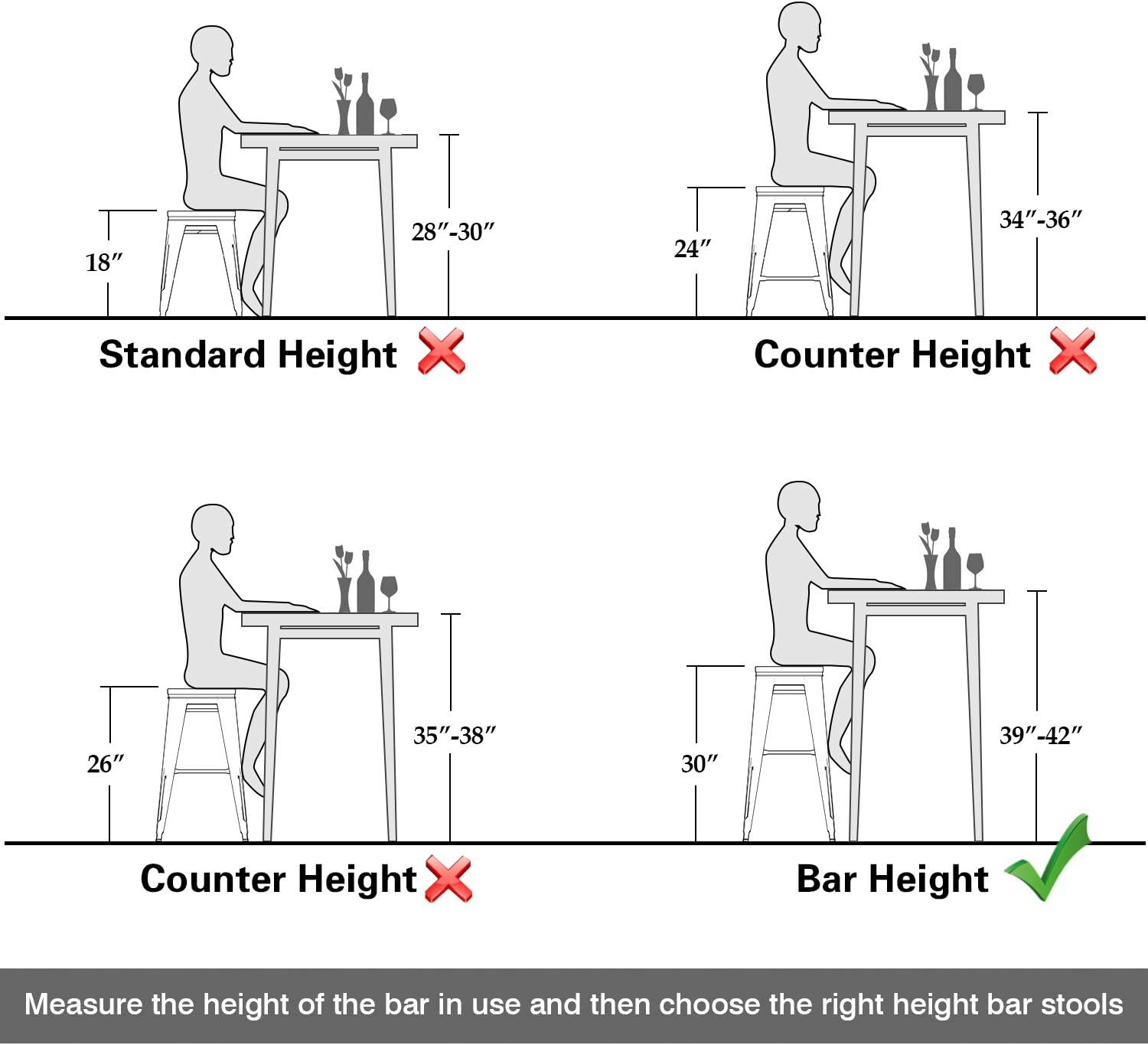 18″

28″-30″

Standard Height

24″

34″-36″

Counter Height

26″

35″-38″

Counter Height

30″

39″-42″

Bar Height

Measure the height of the bar in use and then choose the right height bar stools