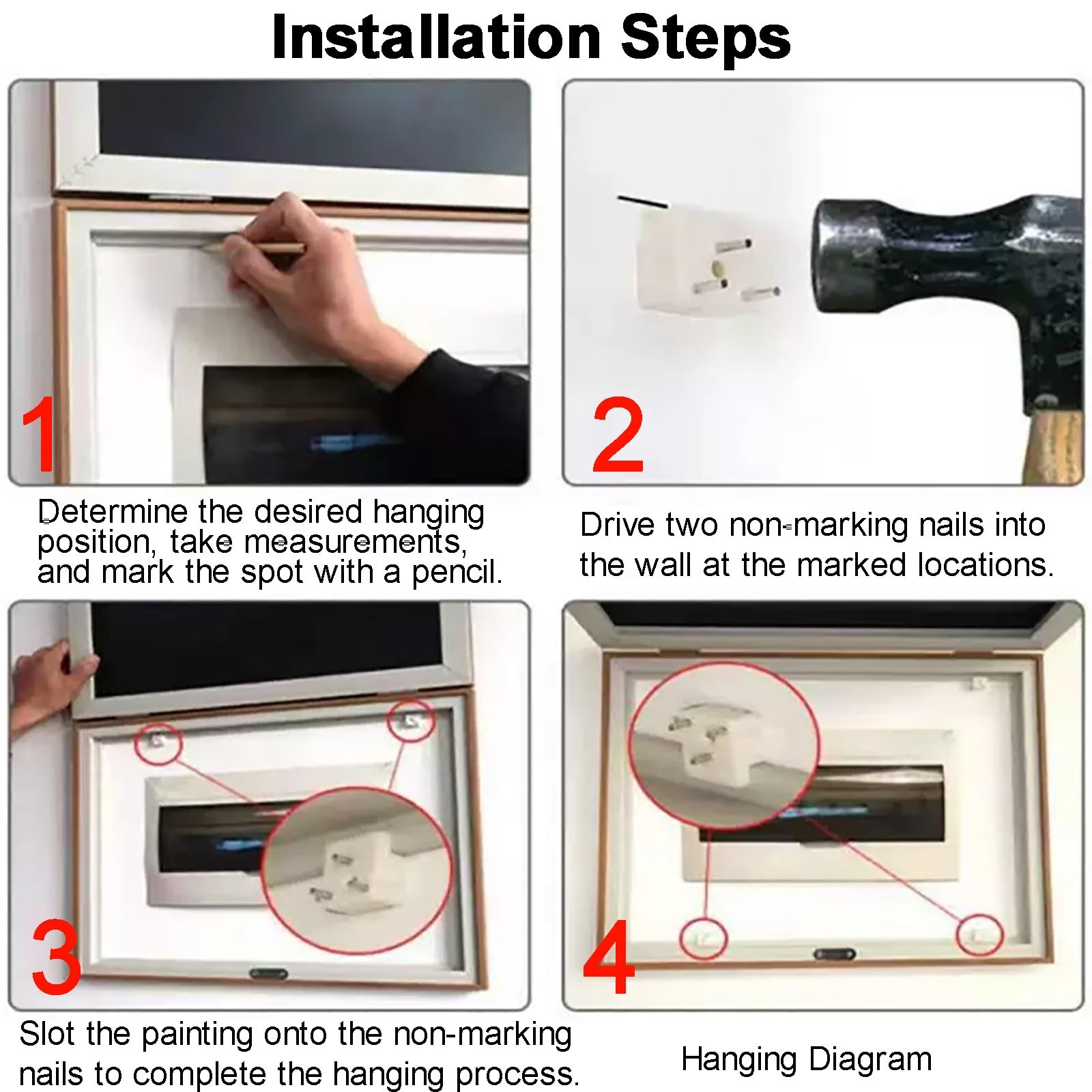 Installation Steps

1

Determine the desired hanging position, take measurements, and mark the spot with a pencil.

2

Drive two non-marking nails into the wall at the marked locations.

3

Slot the painting onto the non-marking nails to complete the hanging process.

4

Hanging Diagram