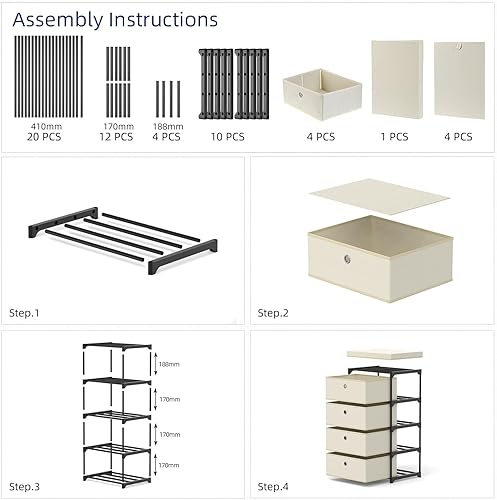 Assembly Instructions

410mm
20 PCS

170mm
12 PCS

188mm
4 PCS

10 PCS

4 PCS

1 PCS

4 PCS

Step.1

Step.2

188mm

170mm

170mm

170mm

Step.3

Step.4