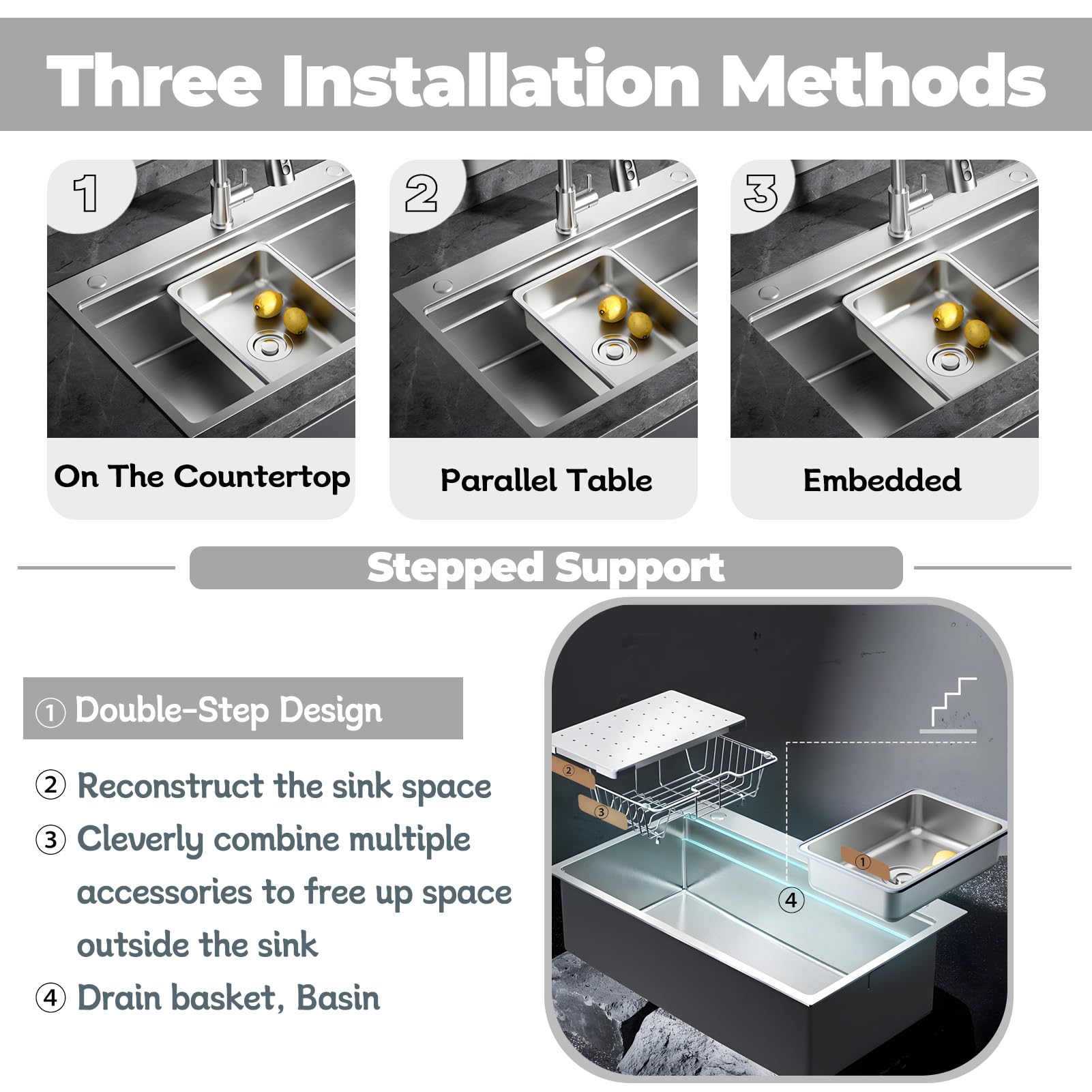 Three Installation Methods

1

On The Countertop

2

Parallel Table

3

Embedded

Stepped Support

① Double-Step Design

② Reconstruct the sink space

③ Cleverly combine multiple accessories to free up space outside the sink

④ Drain basket, Basin

②

③

①

④