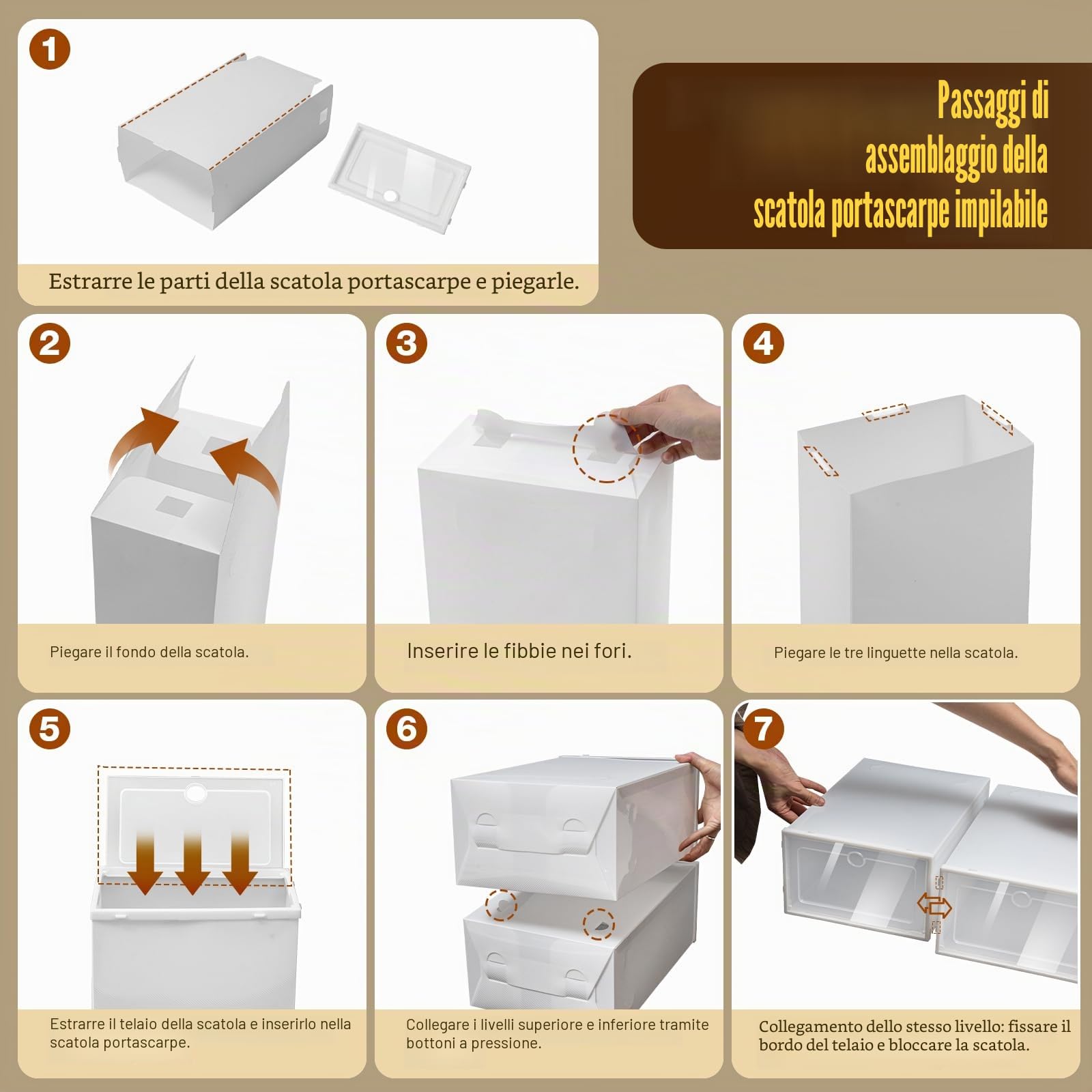 1

Estrarre le parti della scatola portascarpe e piegarle.

Passaggi di assemblaggio della scatola portascarpe impilabile

2

Piegare il fondo della scatola.

3

Inserire le fibbie nei fori.

4

Piegare le tre linguette nella scatola.

5

Estrarre il telaio della scatola e inserirlo nella scatola portascarpe.

6

Collegare i livelli superiore e inferiore tramite bottoni a pressione.

7

Collegamento dello stesso livello: fissare il bordo del telaio e bloccare la scatola.