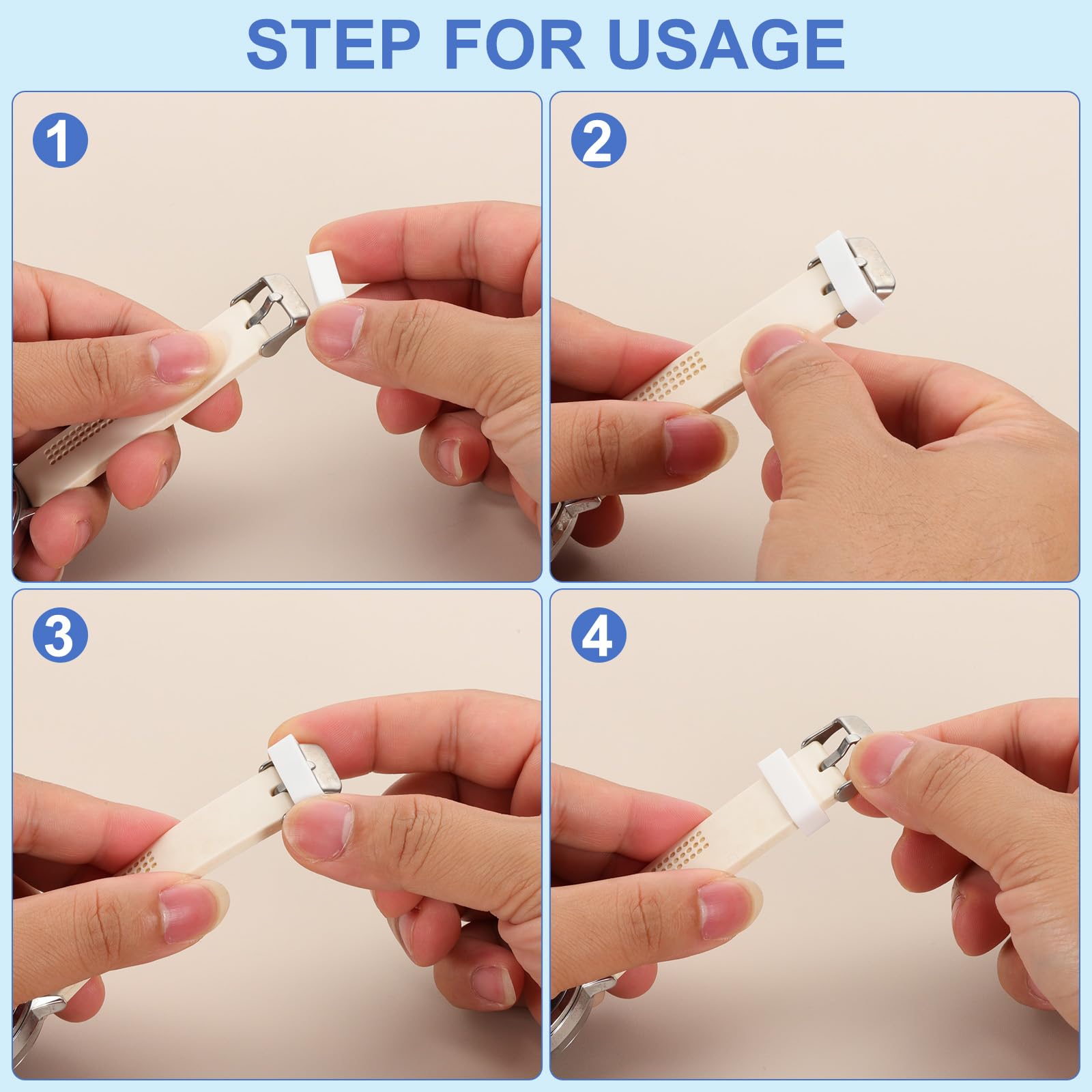 STEP FOR USAGE

1

2

3

4