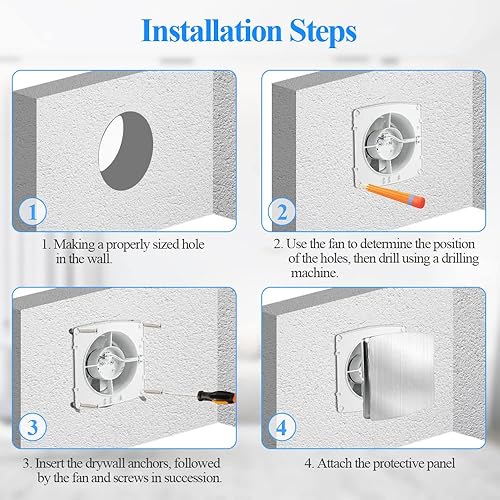 Installation Steps

1

1. Making a properly sized hole in the wall.

2

2. Use the fan to determine the position of the holes, then drill using a drilling machine.

3

3. Insert the drywall anchors, followed by the fan and screws in succession.

4

4. Attach the protective panel