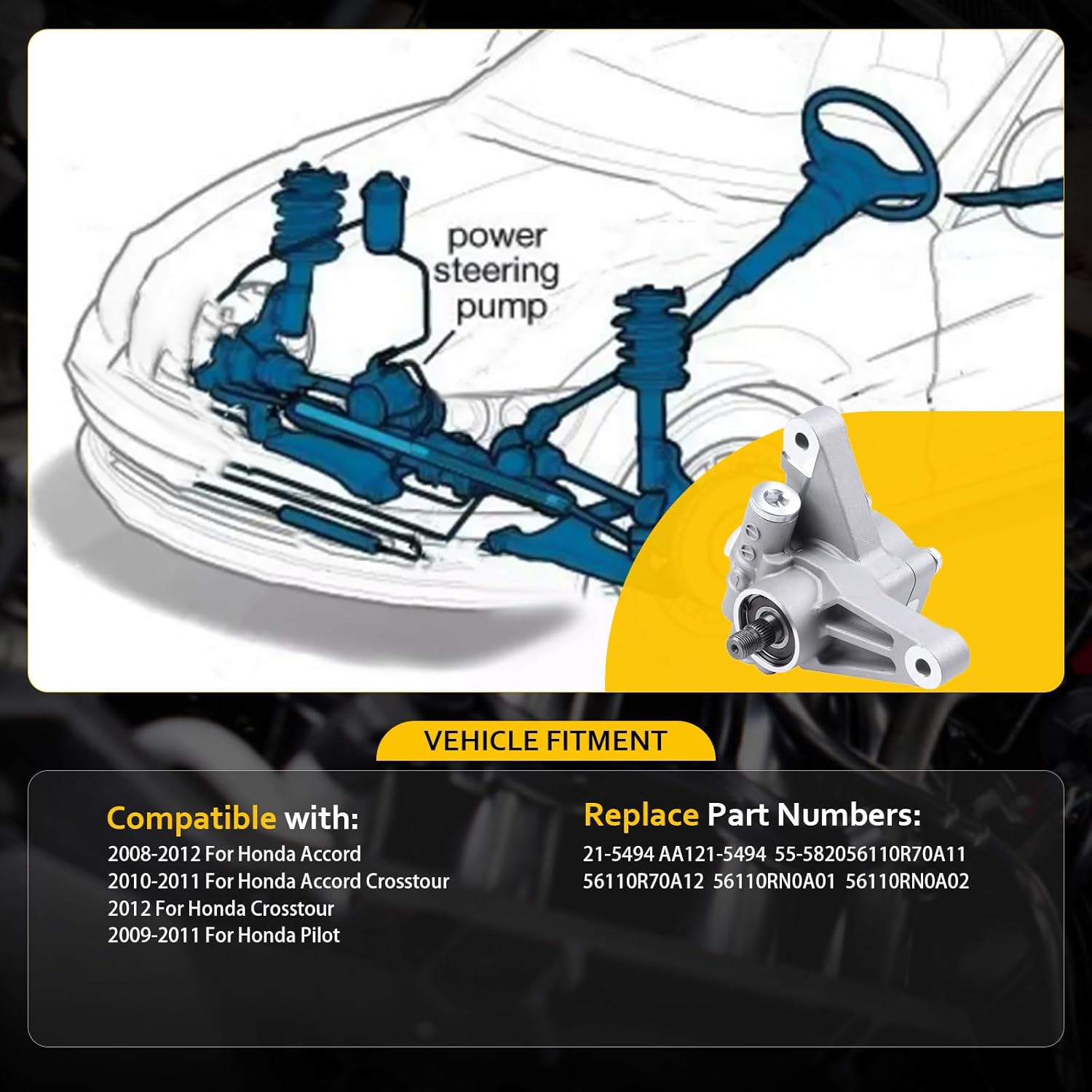 power steering pump

VEHICLE FITMENT

Compatible with:
2008-2012 For Honda Accord
2010-2011 For Honda Accord Crosstour
2012 For Honda Crosstour
2009-2011 For Honda Pilot

Replace Part Numbers:
21-5494 AA121-5494 55-582056110R70A11
56110R70A12 56110RN0A01 56110RN0A02