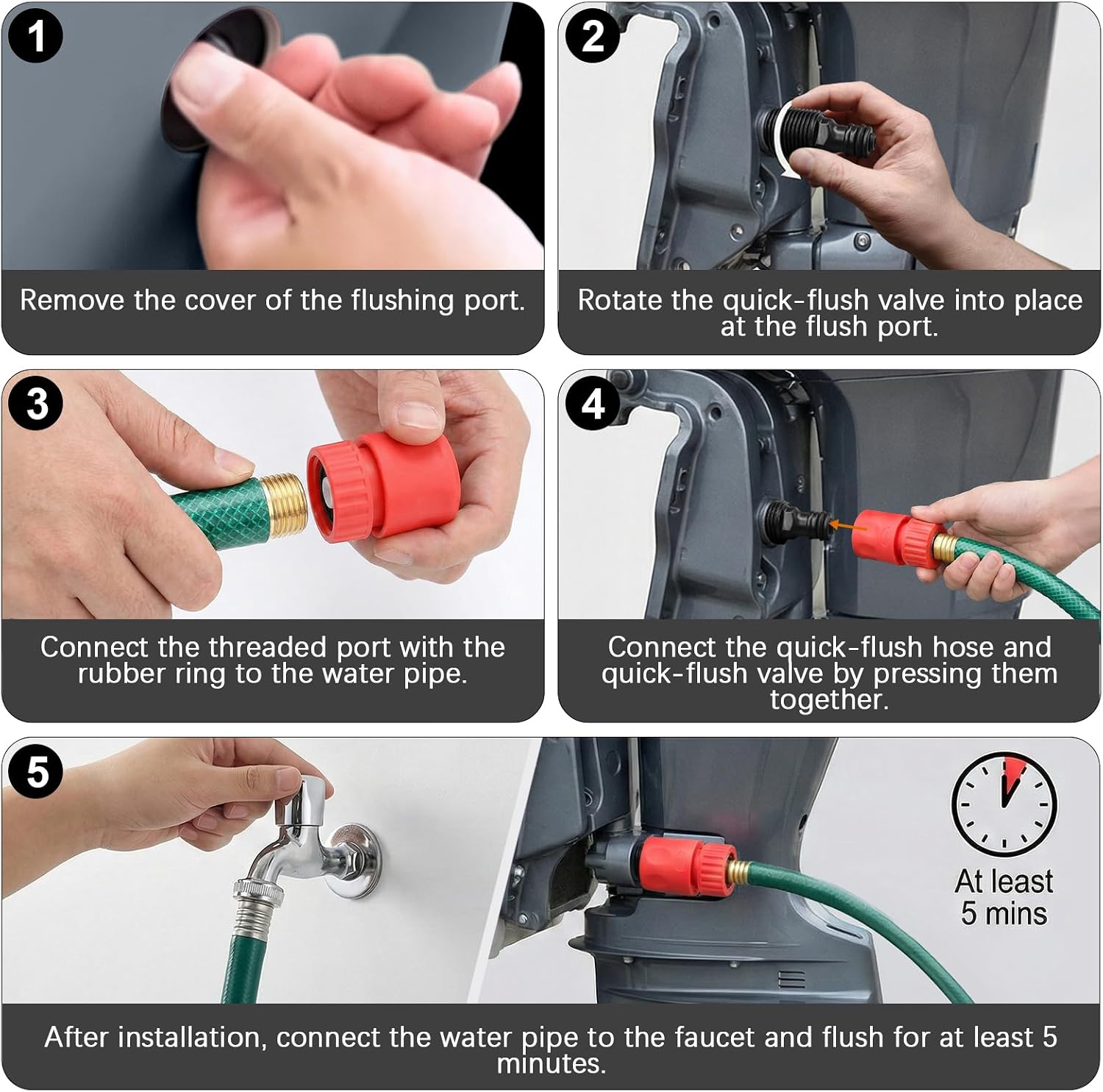 1

Remove the cover of the flushing port.

2

Rotate the quick-flush valve into place at the flush port.

3

Connect the threaded port with the rubber ring to the water pipe.

4

Connect the quick-flush hose and quick-flush valve by pressing them together.

5

At least 5 mins

After installation, connect the water pipe to the faucet and flush for at least 5 minutes.