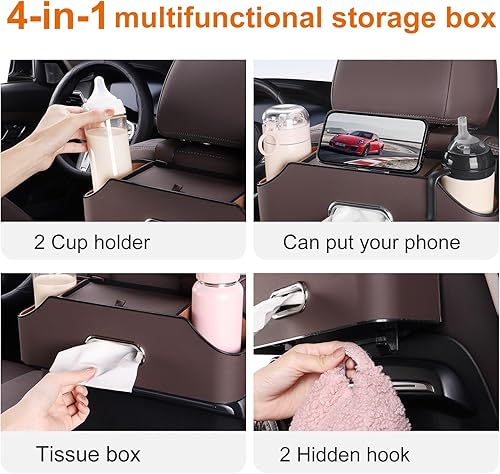 4-in-1 multifunctional storage box

2 Cup holder

Can put your phone

Tissue box

2 Hidden hook