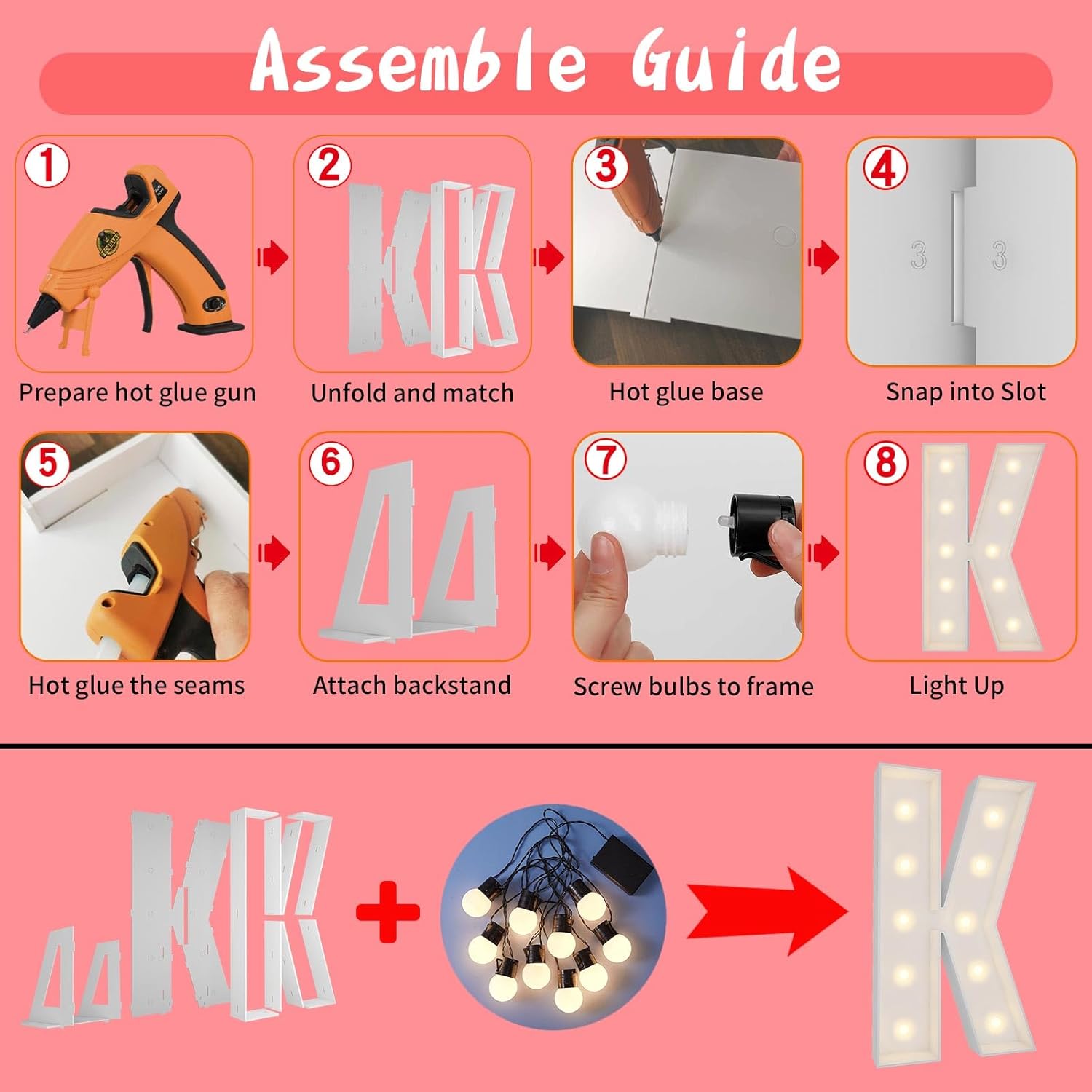 Assemble Guide

1
Prepare hot glue gun

2
Unfold and match

3
Hot glue base

4
3 3
Snap into Slot

5
Hot glue the seams

6
Attach backstand

7
Screw bulbs to frame

8
Light Up