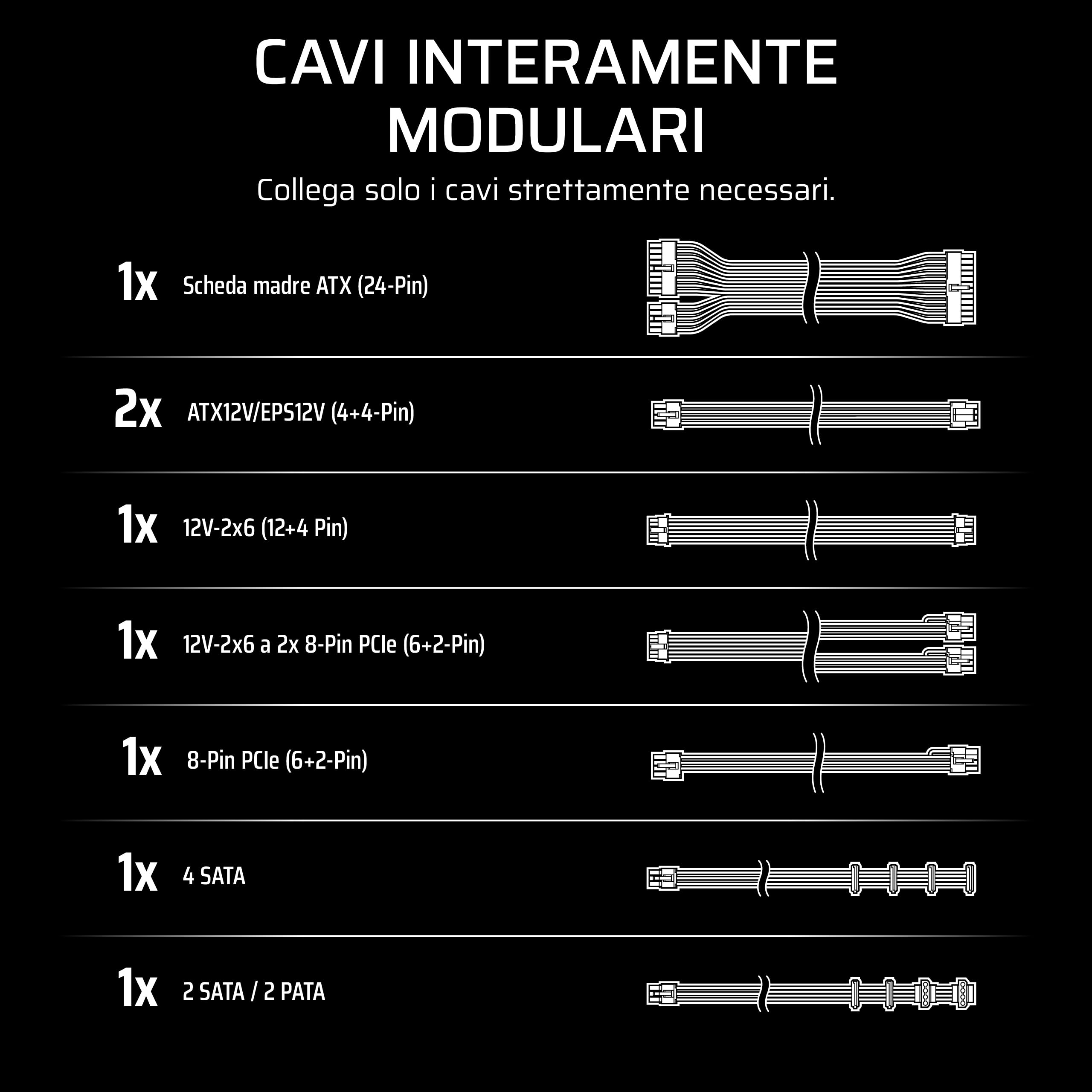 CAVI INTERAMENTE MODULARI

Collega solo i cavi strettamente necessari.

1x Scheda madre ATX (24-Pin)

2x ATX12V/EPS12V (4+4-Pin)

1x 12V-2x6 (12+4 Pin)

1x 12V-2x6 a 2x 8-Pin PCIe (6+2-Pin)

1x 8-Pin PCIe (6+2-Pin)

1x 4 SATA

1x 2 SATA / 2 PATA