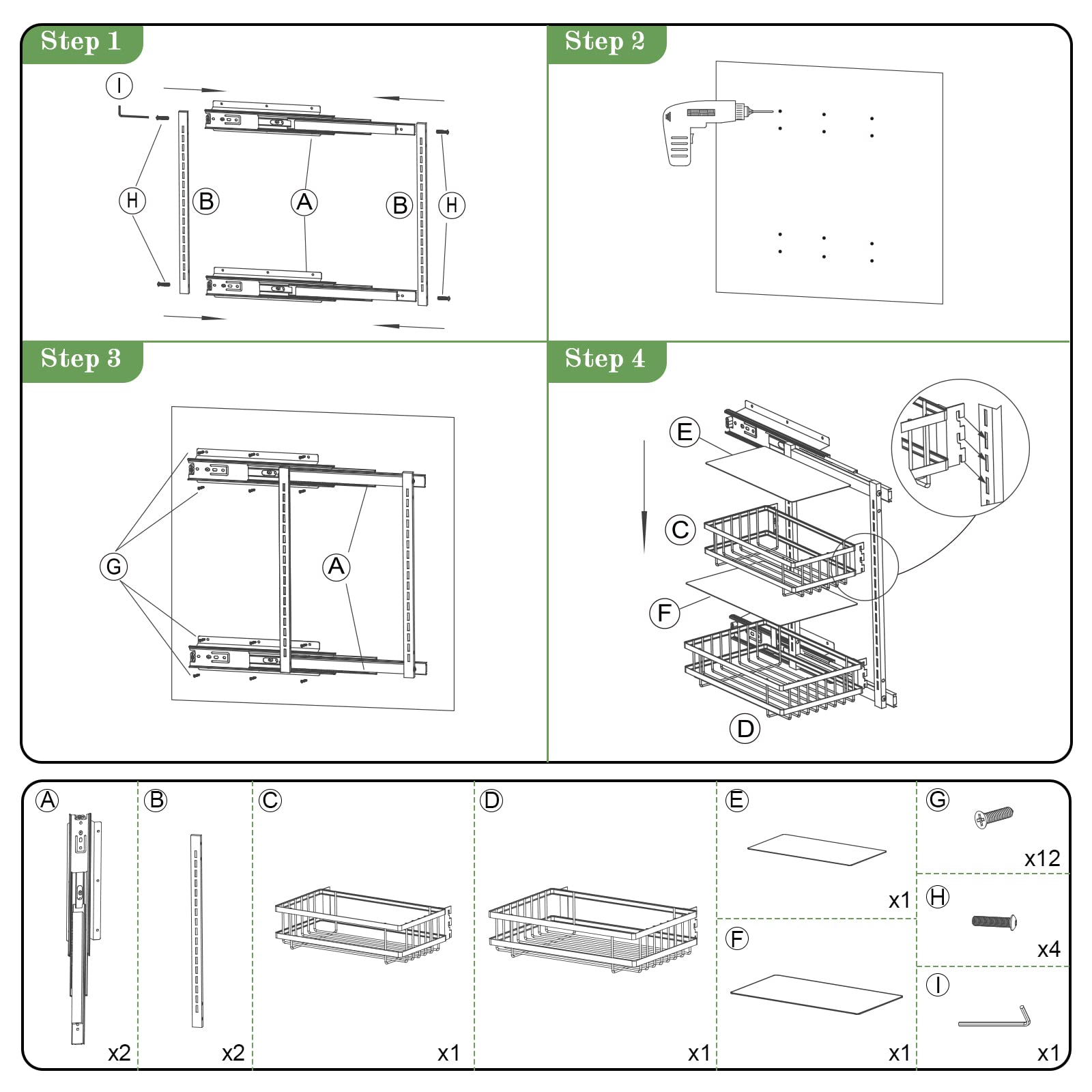 Step 1

I

H

B

A

B

H

Step 2

Step 3

G

A

Step 4

E

C

F

D

A
x2

B
x2

C
x1

D
x1

E
x1

F
x1

G
x12

H
x4

I
x1