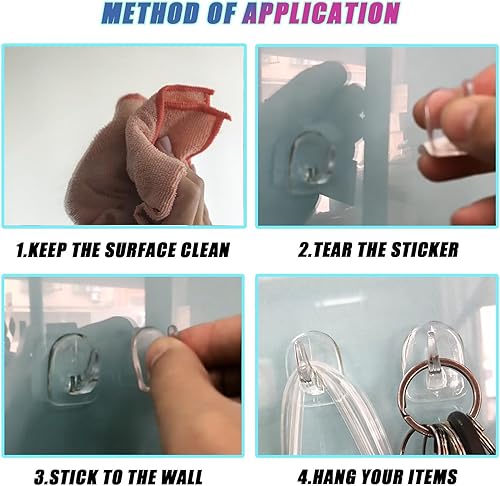 METHOD OF APPLICATION

1.KEEP THE SURFACE CLEAN

2.TEAR THE STICKER

3.STICK TO THE WALL

4.HANG YOUR ITEMS