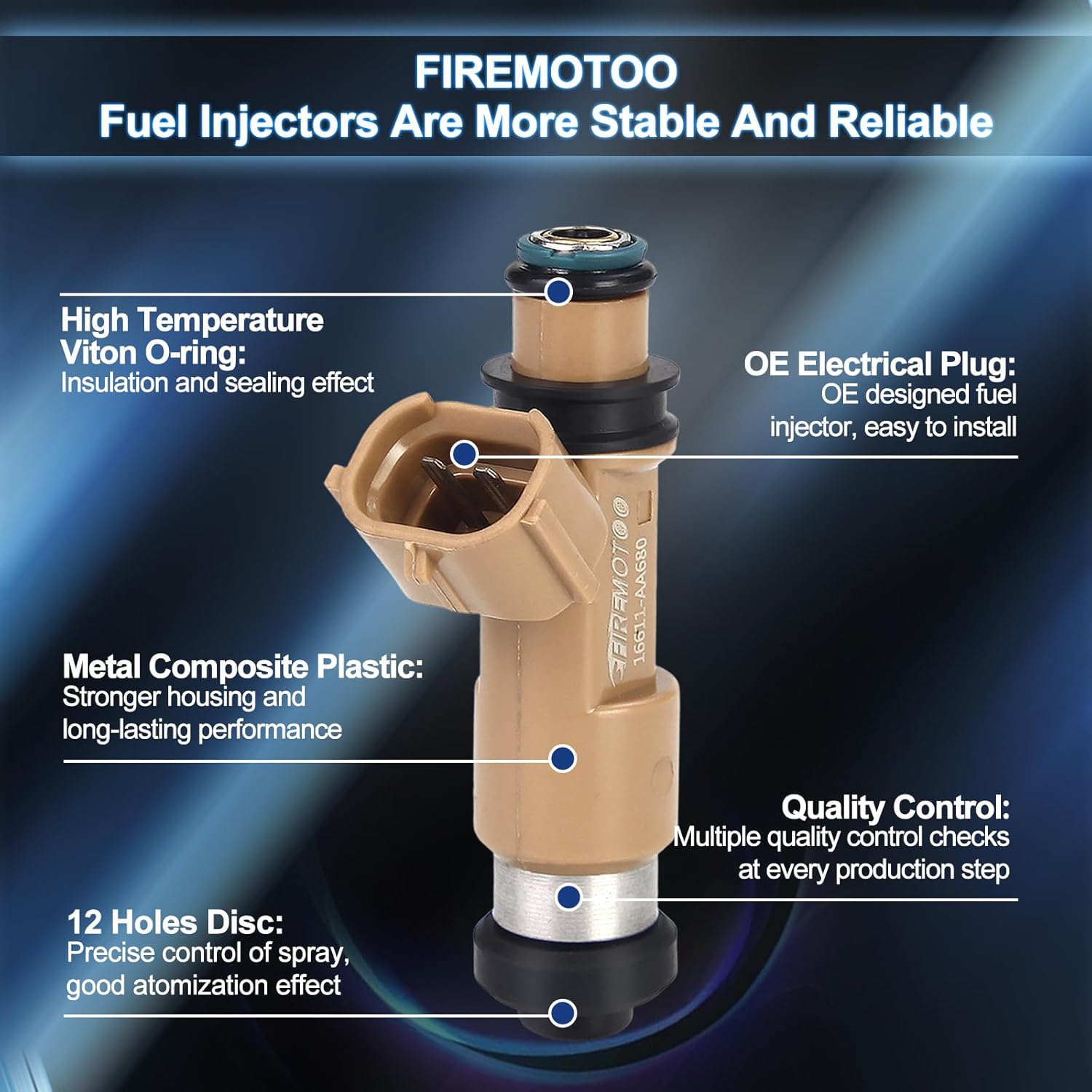 FIREMOTOO
Fuel Injectors Are More Stable And Reliable

High Temperature Viton O-ring:
Insulation and sealing effect

OE Electrical Plug:
OE designed fuel injector, easy to install

FIREMOTOO
16611-AA680

Metal Composite Plastic:
Stronger housing and long-lasting performance

Quality Control:
Multiple quality control checks at every production step

12 Holes Disc:
Precise control of spray, good atomization effect