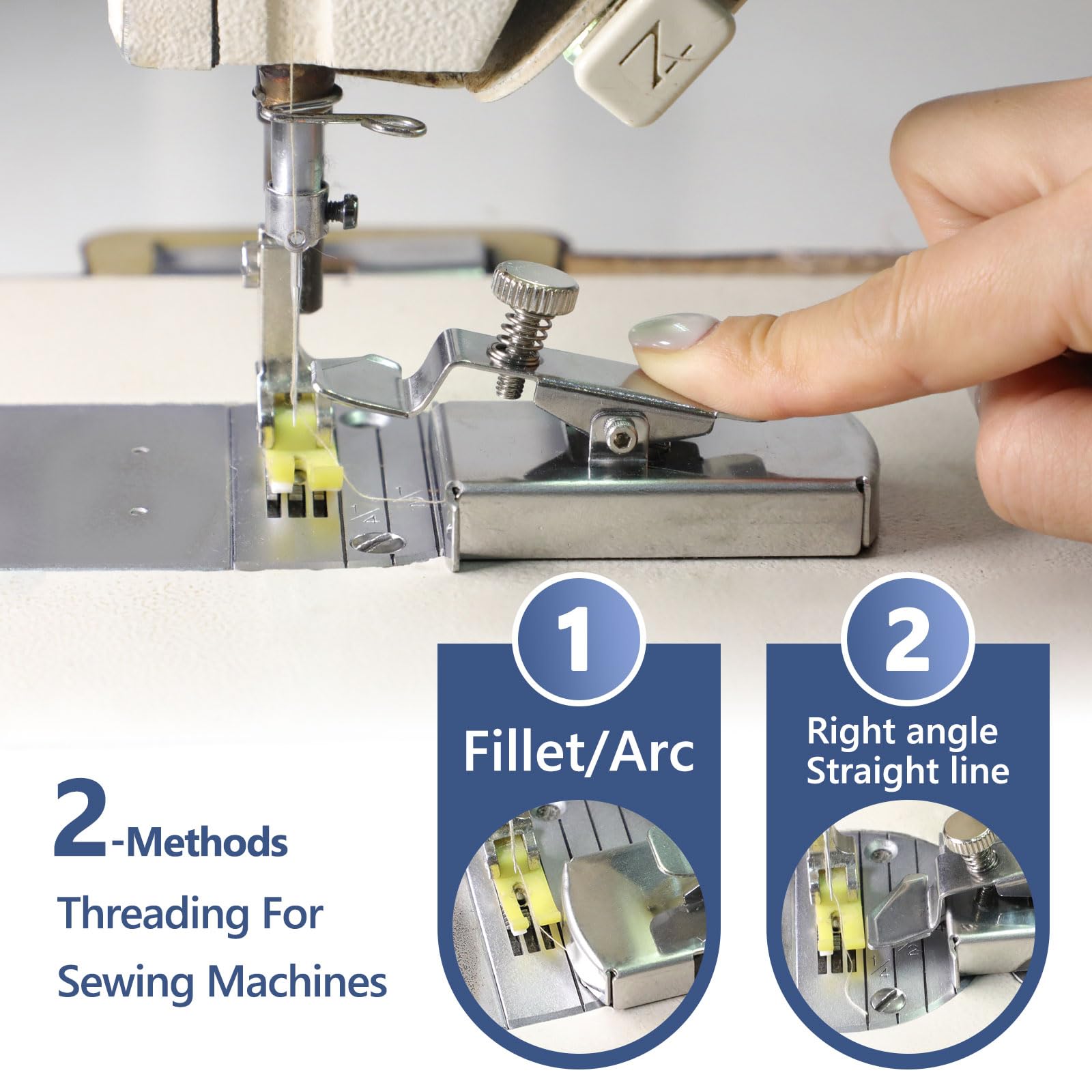 2-Methods
Threading For
Sewing Machines

1
Fillet/Arc

2
Right angle
Straight line