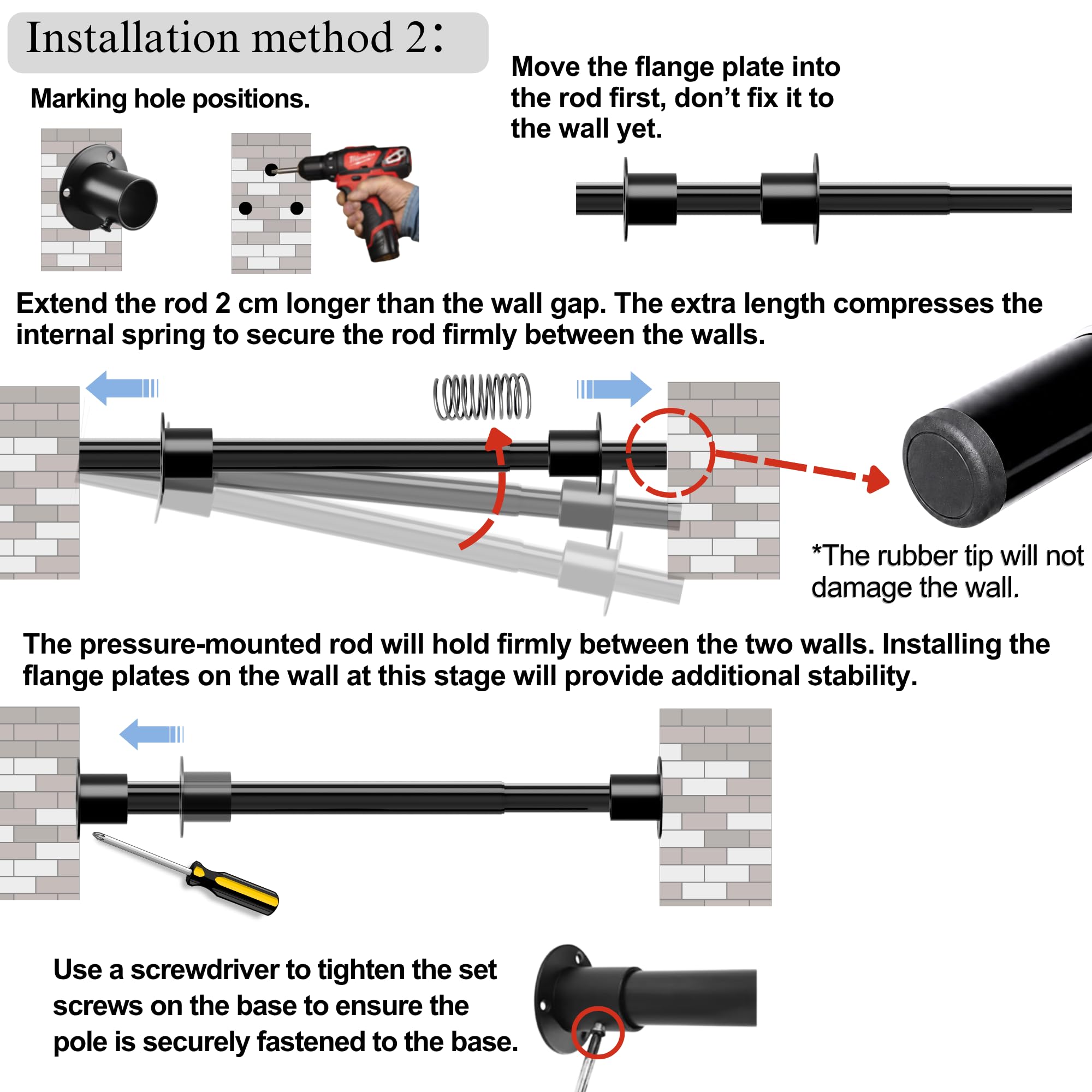 Installation method 2：

Marking hole positions.

Move the flange plate into the rod first, don't fix it to the wall yet.

Extend the rod 2 cm longer than the wall gap. The extra length compresses the internal spring to secure the rod firmly between the walls.

*The rubber tip will not damage the wall.

The pressure-mounted rod will hold firmly between the two walls. Installing the flange plates on the wall at this stage will provide additional stability.

Use a screwdriver to tighten the set screws on the base to ensure the pole is securely fastened to the base.