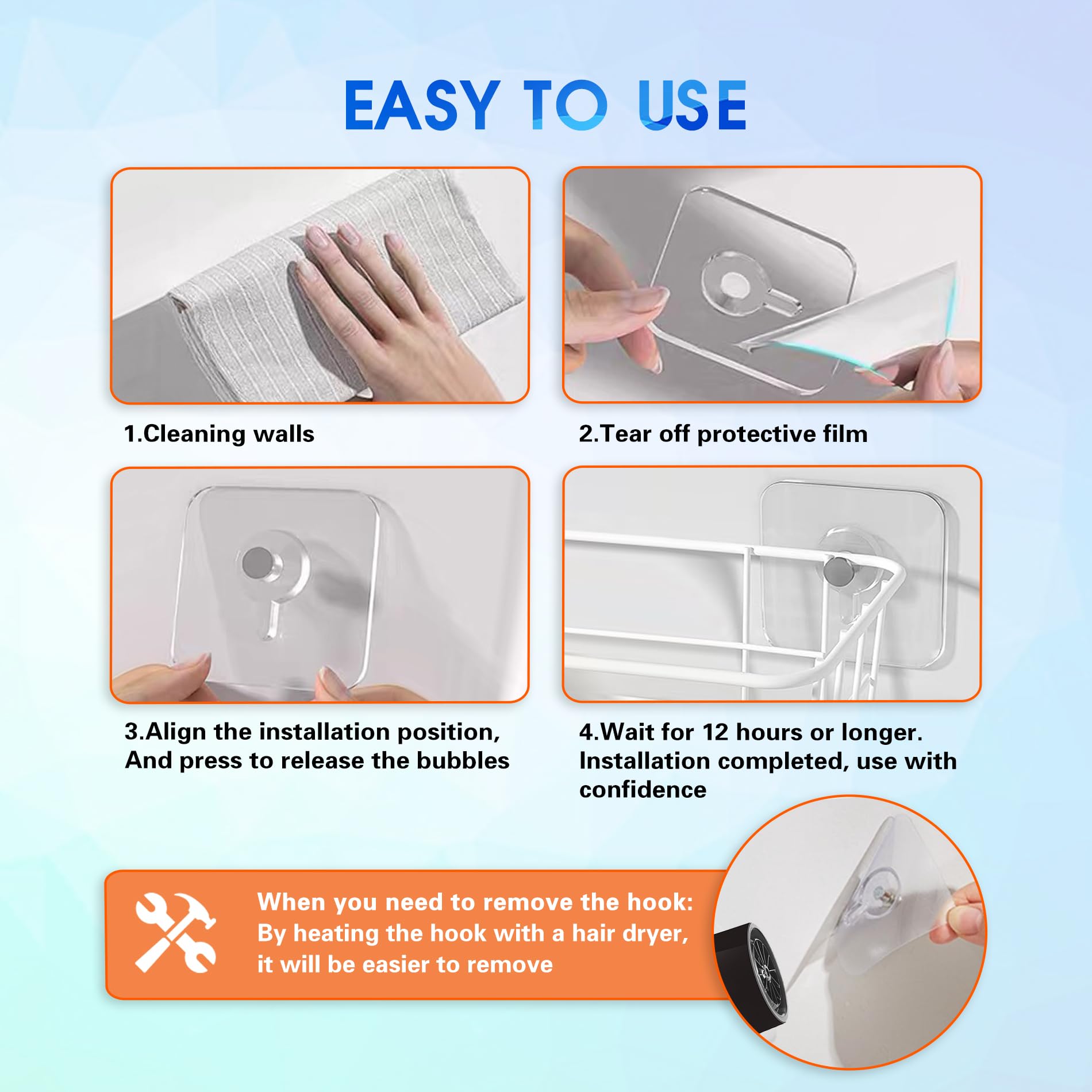 EASY TO USE

1.Cleaning walls

2.Tear off protective film

3.Align the installation position, And press to release the bubbles

4.Wait for 12 hours or longer. Installation completed, use with confidence

When you need to remove the hook:
By heating the hook with a hair dryer, it will be easier to remove