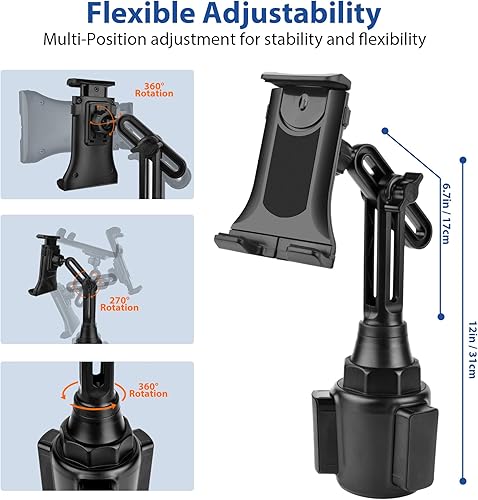 Flexible Adjustability
Multi-Position adjustment for stability and flexibility

360°
Rotation

270°
Rotation

360°
Rotation

6.7in / 17cm

12in / 31cm