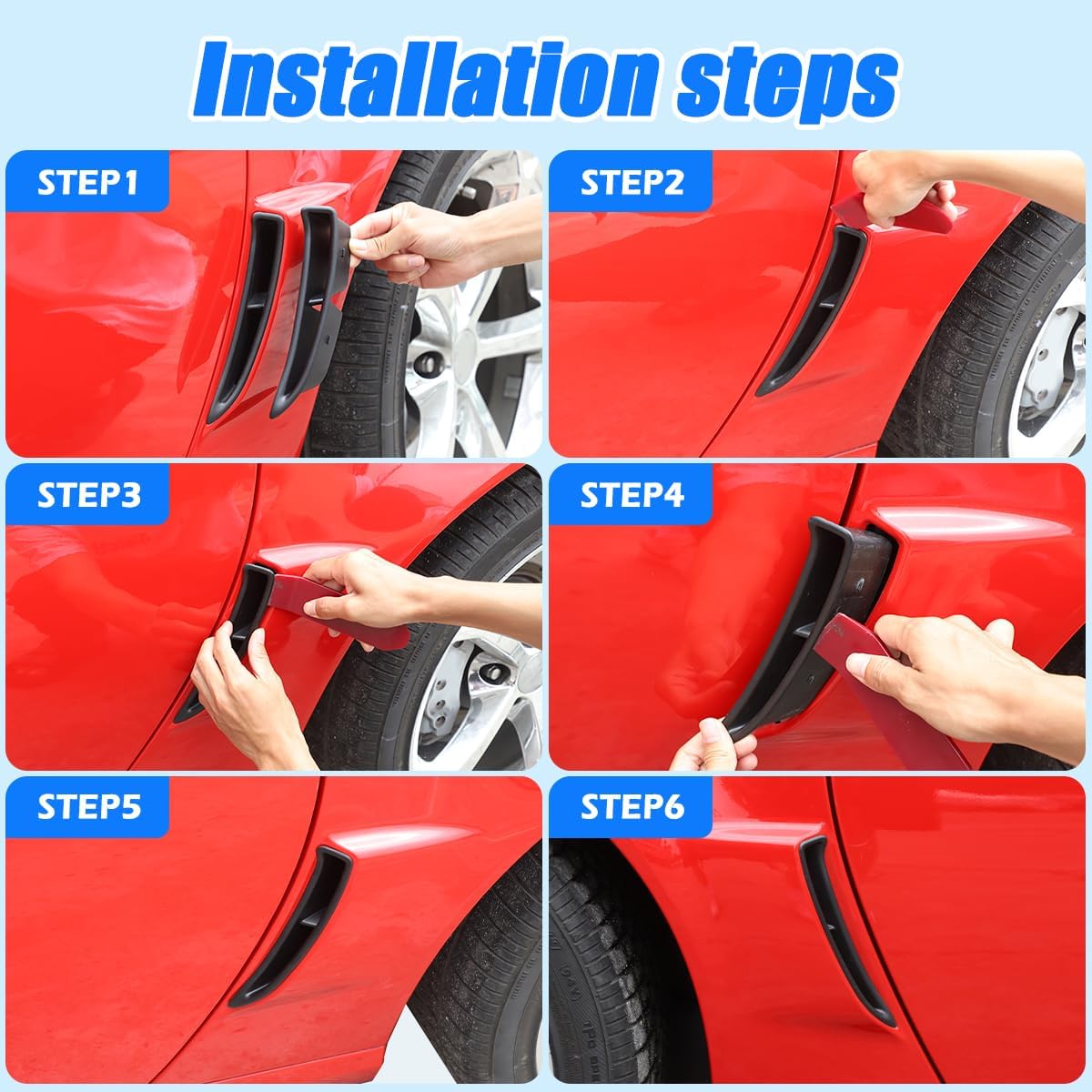 Installation steps

STEP1

STEP2

STEP3

STEP4

STEP5

STEP6