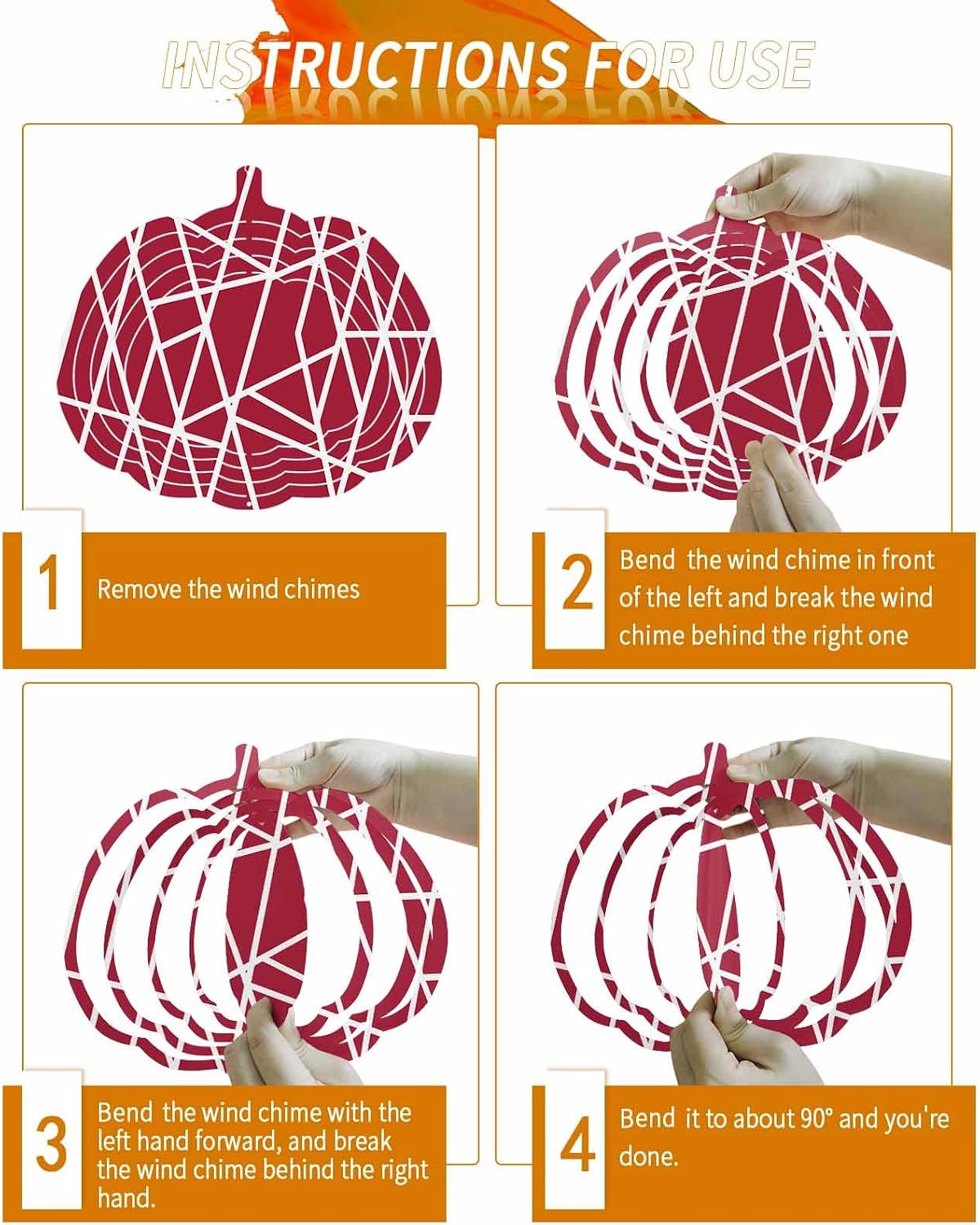 INSTRUCTIONS FOR USE

1

Remove the wind chimes

2

Bend the wind chime in front of the left and break the wind chime behind the right one

3

Bend the wind chime with the left hand forward, and break the wind chime behind the right hand.

4

Bend it to about 90° and you're done.