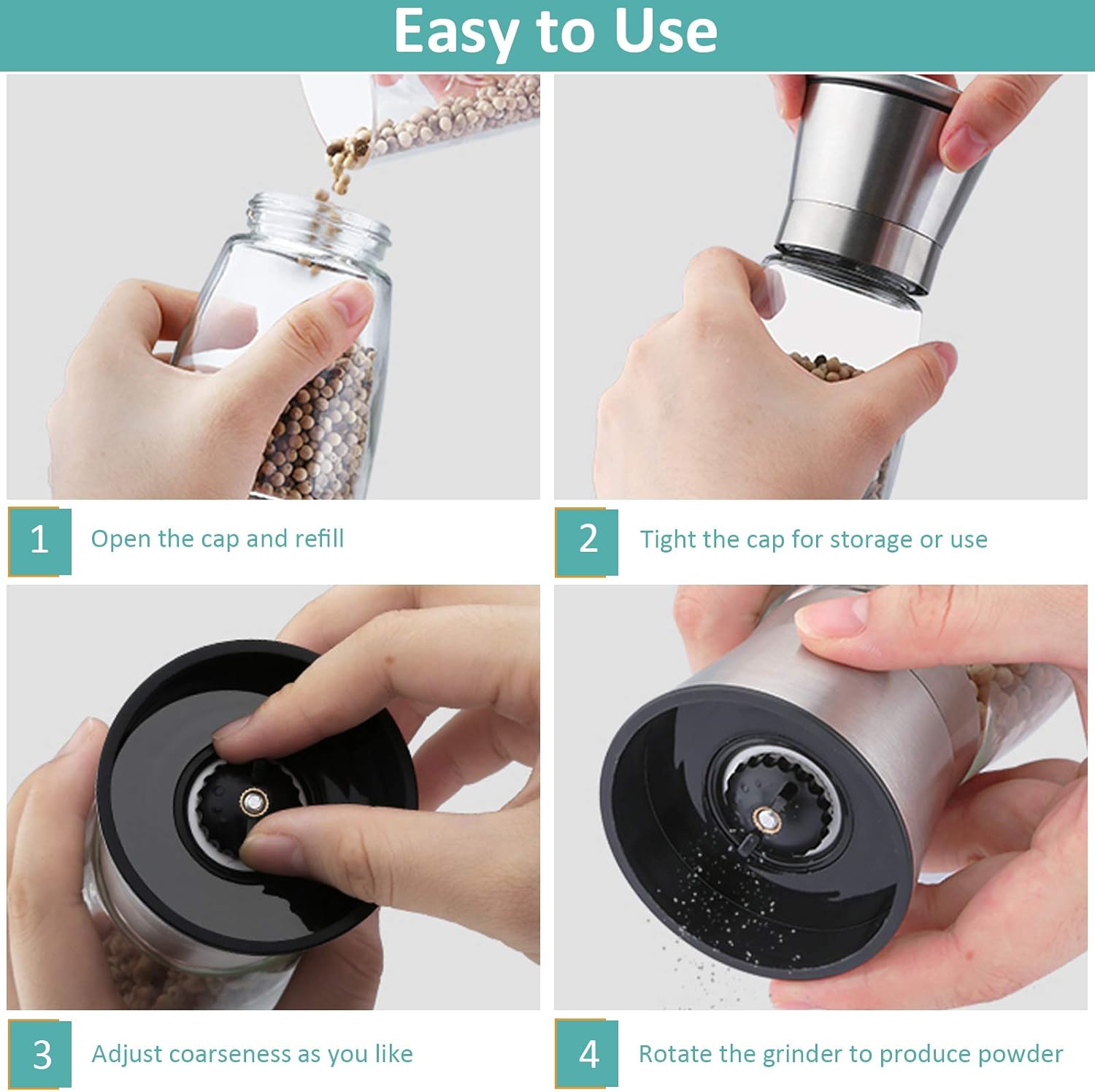 Easy to Use

1 Open the cap and refill

2 Tight the cap for storage or use

3 Adjust coarseness as you like

4 Rotate the grinder to produce powder