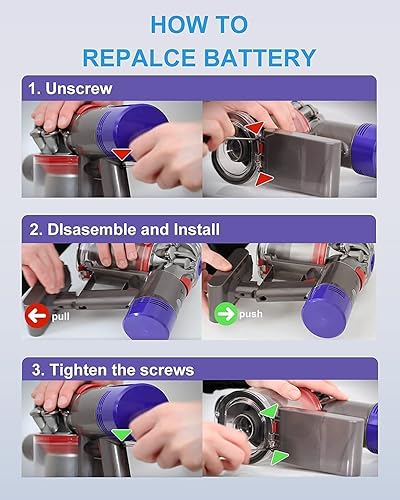 HOW TO
REPALCE BATTERY

1. Unscrew

2. DIsasemble and Install

pull

push

3. Tighten the screws