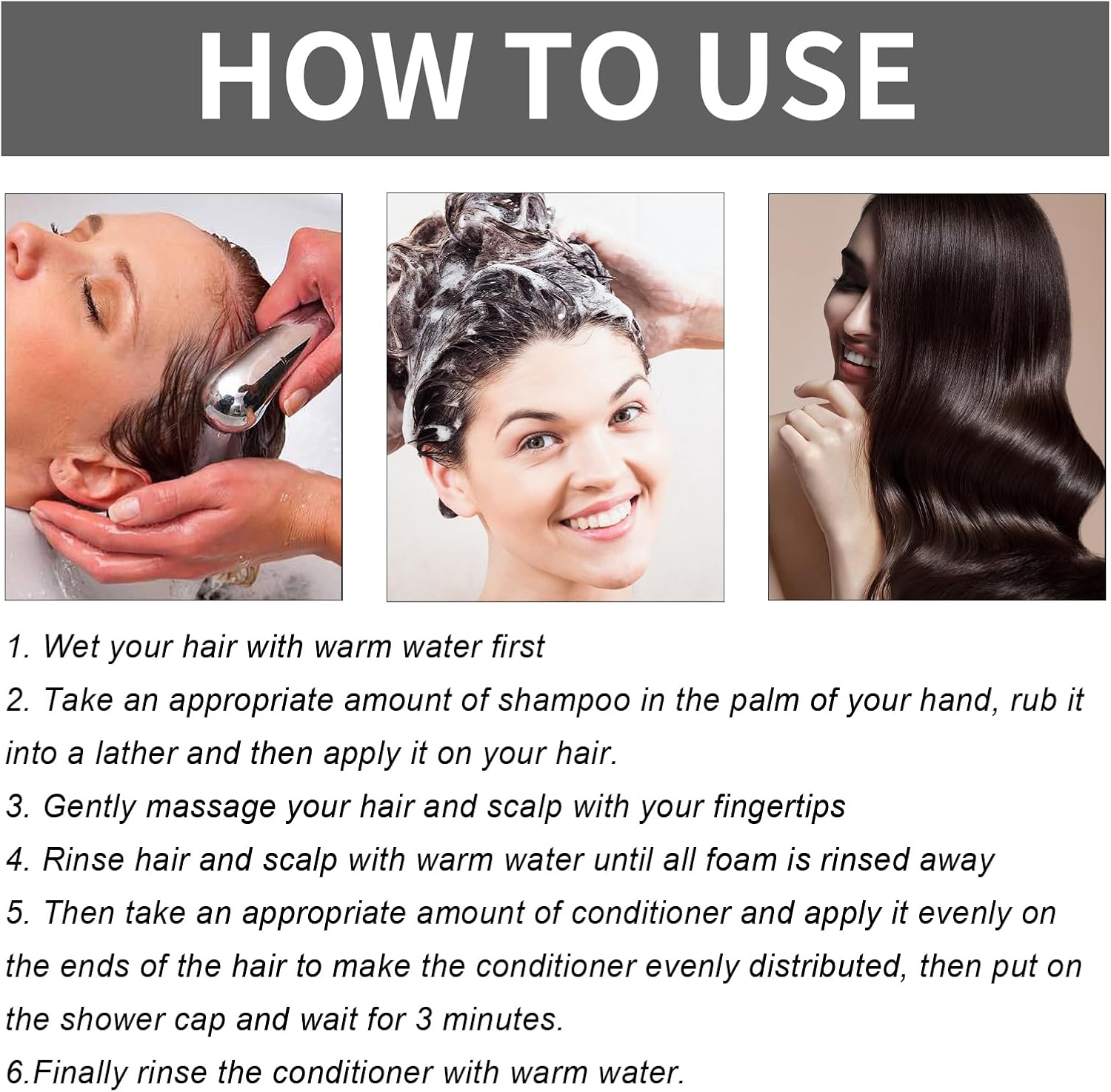 HOW TO USE

1. Wet your hair with warm water first

2. Take an appropriate amount of shampoo in the palm of your hand, rub it into a lather and then apply it on your hair.

3. Gently massage your hair and scalp with your fingertips

4. Rinse hair and scalp with warm water until all foam is rinsed away

5. Then take an appropriate amount of conditioner and apply it evenly on the ends of the hair to make the conditioner evenly distributed, then put on the shower cap and wait for 3 minutes.

6.Finally rinse the conditioner with warm water.