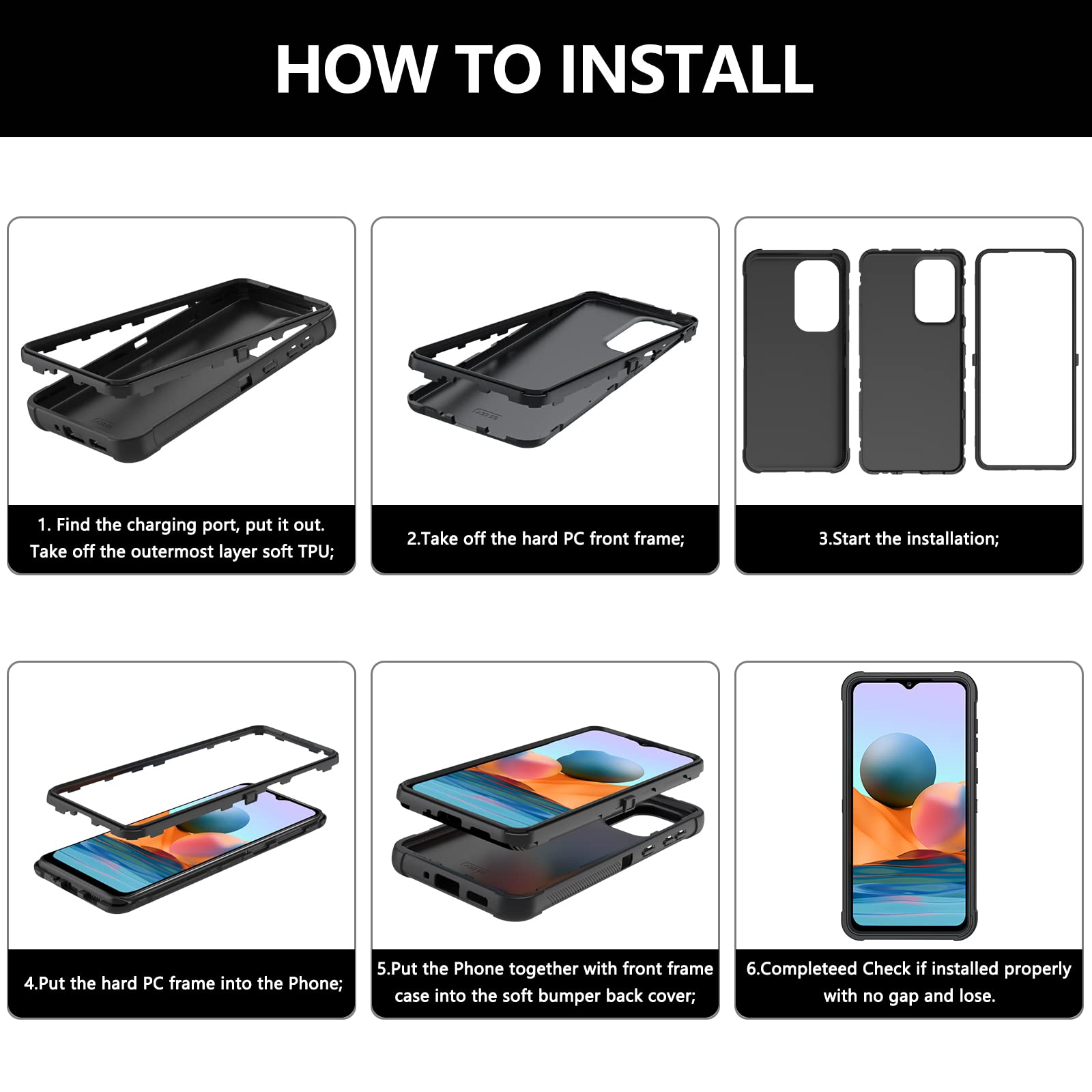 HOW TO INSTALL

1. Find the charging port, put it out. Take off the outermost layer soft TPU;

2.Take off the hard PC front frame;

3.Start the installation;

4.Put the hard PC frame into the Phone;

5.Put the Phone together with front frame case into the soft bumper back cover;

6.Completeed Check if installed properly with no gap and lose.