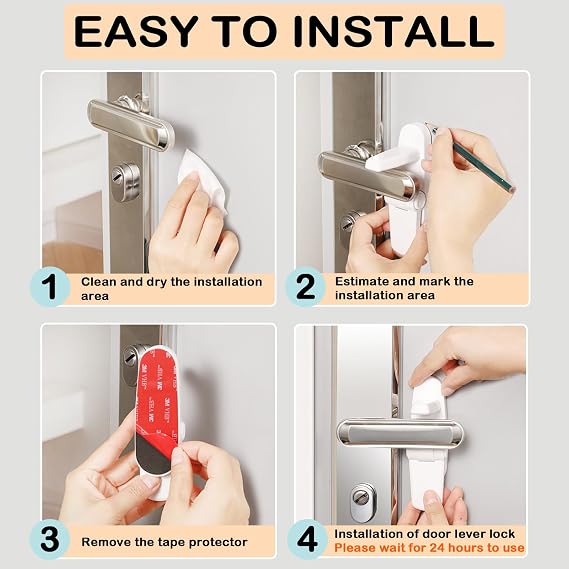 EASY TO INSTALL

1 Clean and dry the installation area

2 Estimate and mark the installation area

3M VHB 3M VHB 3M VHB

3 Remove the tape protector

4 Installation of door lever lock
Please wait for 24 hours to use