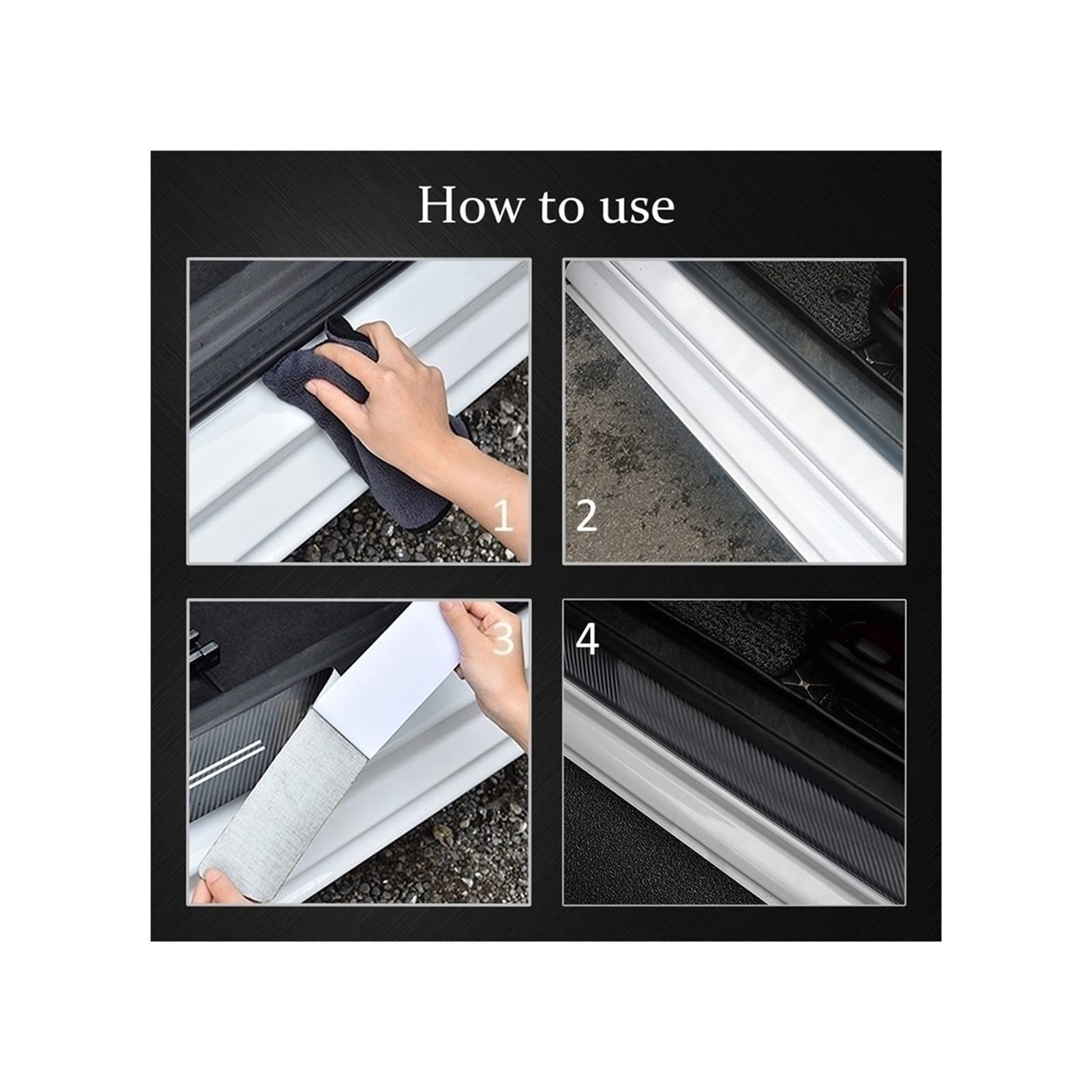 How to use

1

2

3

4