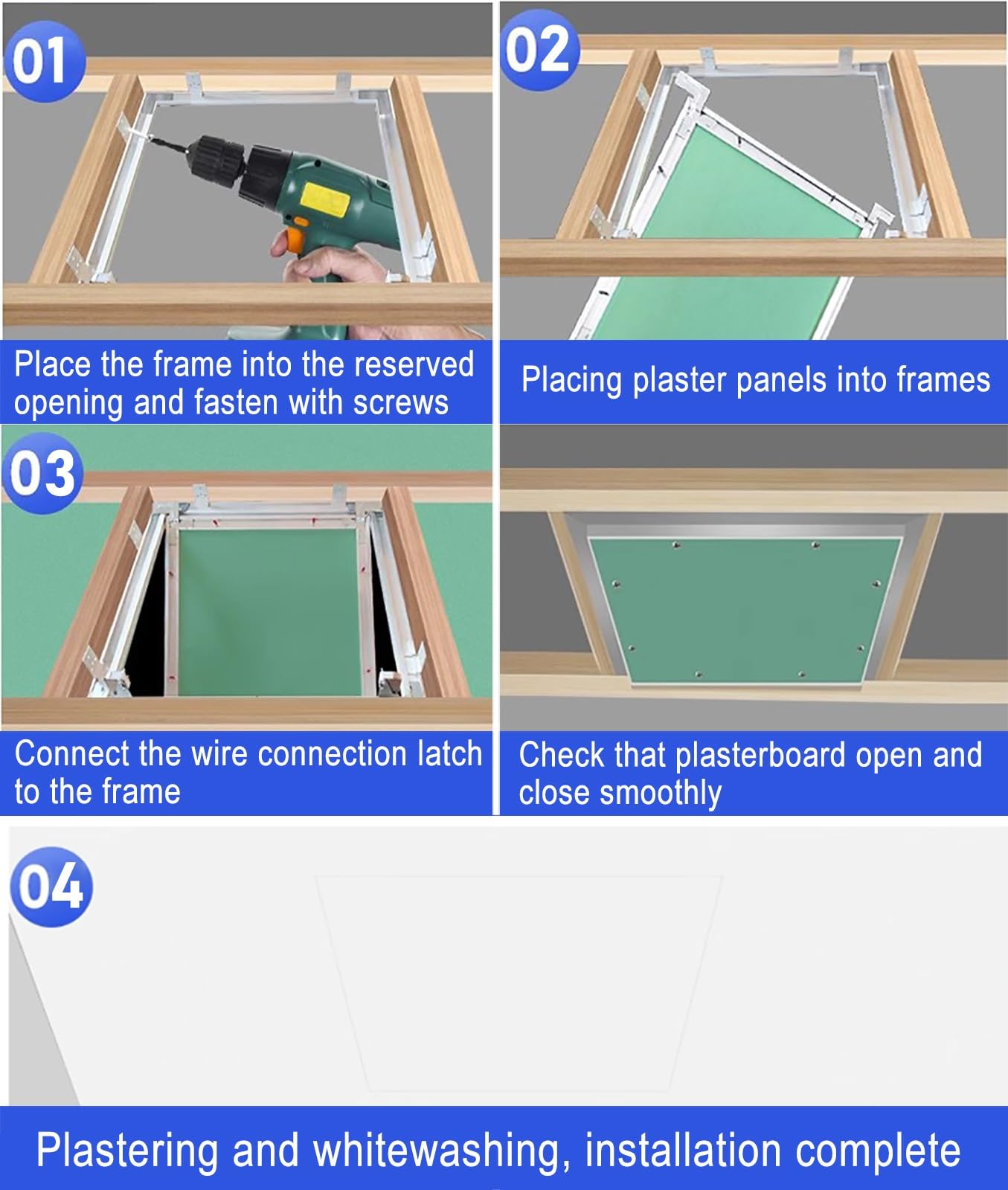 01

Place the frame into the reserved opening and fasten with screws

02

Placing plaster panels into frames

03

Connect the wire connection latch to the frame

Check that plasterboard open and close smoothly

04

Plastering and whitewashing, installation complete