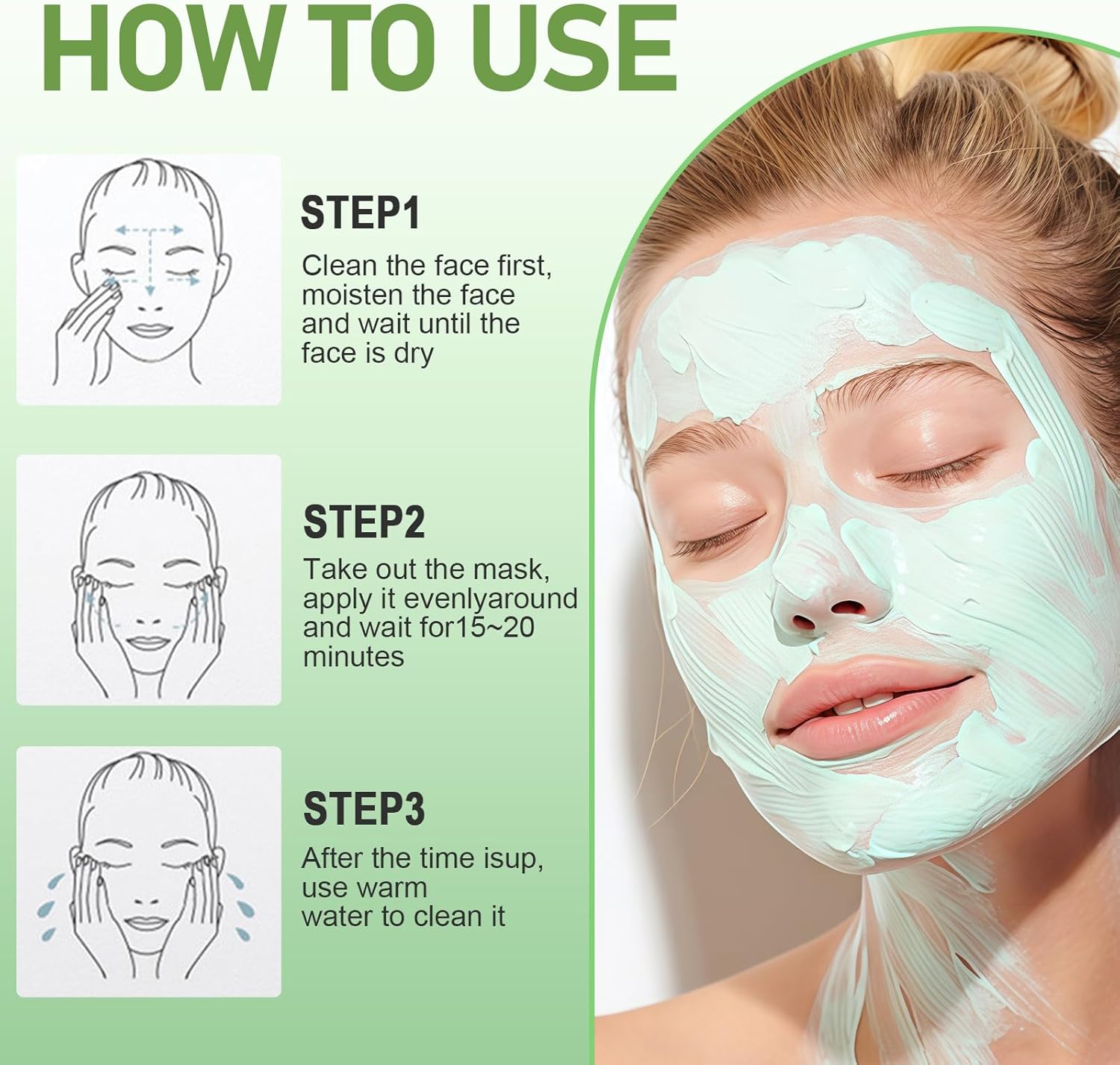 HOW TO USE

STEP1

Clean the face first, moisten the face and wait until the face is dry

STEP2

Take out the mask, apply it evenlyaround and wait for15~20 minutes

STEP3

After the time isup, use warm water to clean it