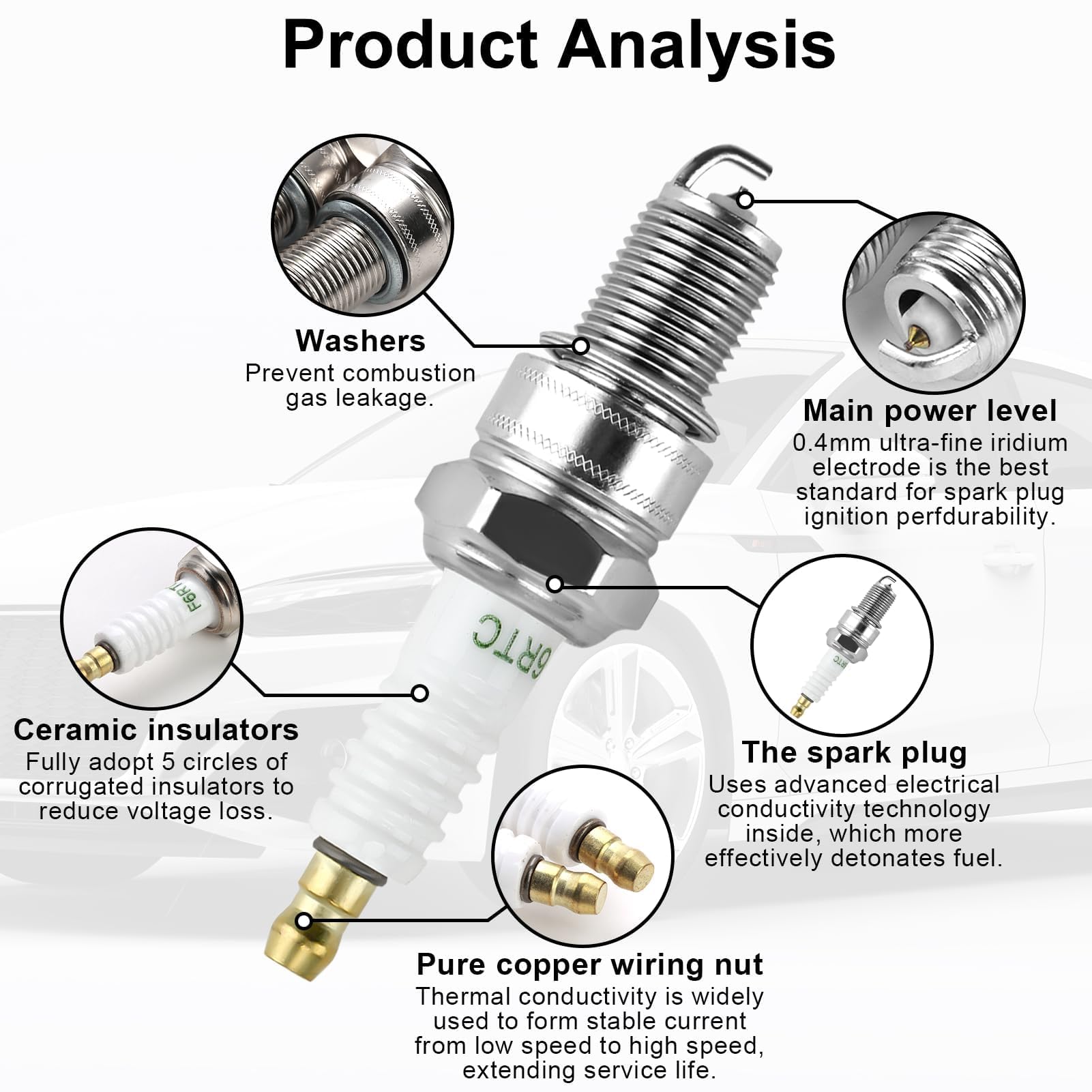 Product Analysis

Washers
Prevent combustion gas leakage.

Main power level
0.4mm ultra-fine iridium electrode is the best standard for spark plug ignition perfdurability.

F6RTC

6RTC

Ceramic insulators
Fully adopt 5 circles of corrugated insulators to reduce voltage loss.

The spark plug
Uses advanced electrical conductivity technology inside, which more effectively detonates fuel.

Pure copper wiring nut
Thermal conductivity is widely used to form stable current from low speed to high speed, extending service life.