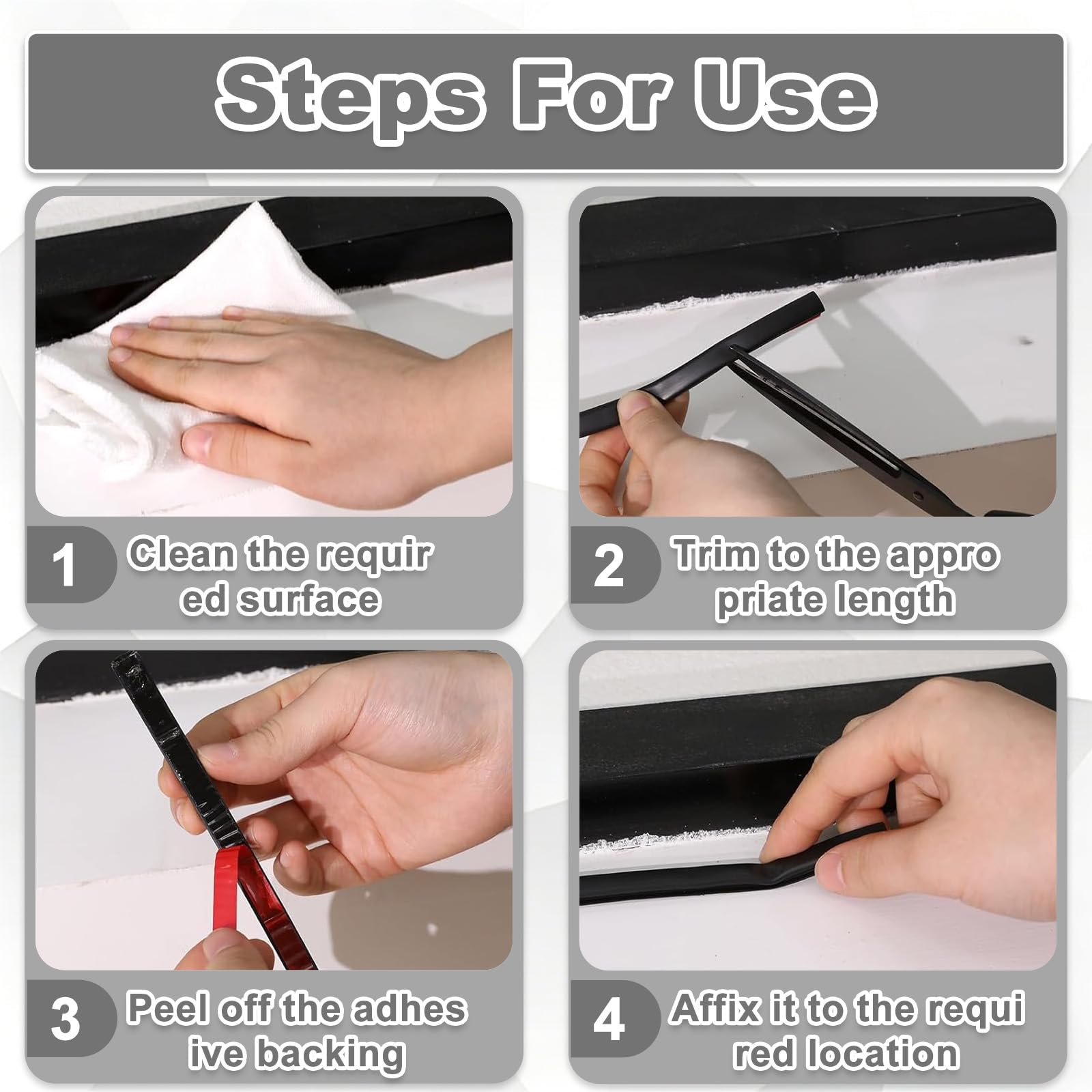 Steps For Use

1 Clean the requir ed surface

2 Trim to the appro priate length

3 Peel off the adhes ive backing

4 Affix it to the requi red location