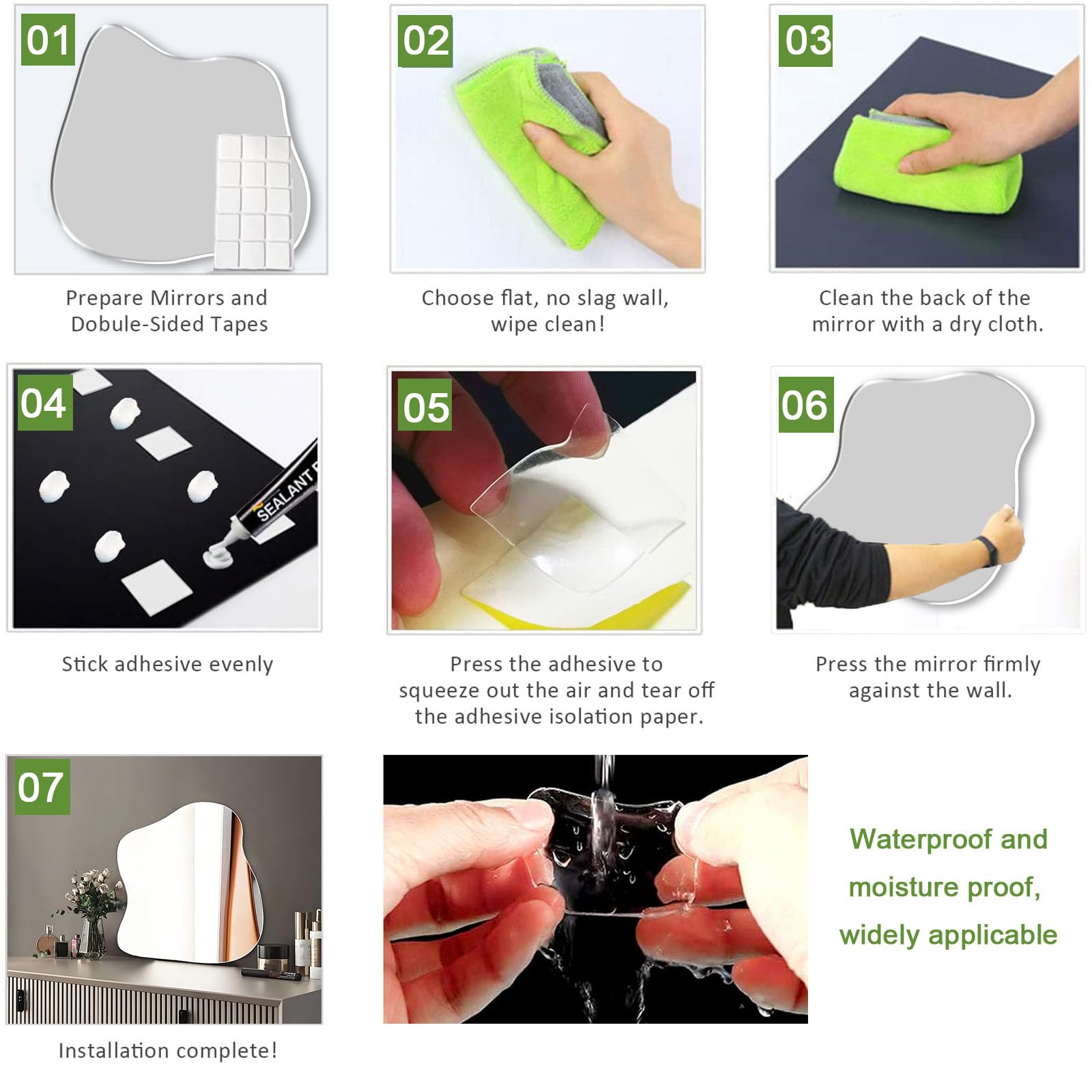 01

Prepare Mirrors and Dobule-Sided Tapes

02

Choose flat, no slag wall, wipe clean!

03

Clean the back of the mirror with a dry cloth.

04

SEALANT

Stick adhesive evenly

05

Press the adhesive to squeeze out the air and tear off the adhesive isolation paper.

06

Press the mirror firmly against the wall.

07

Installation complete!

Waterproof and moisture proof, widely applicable