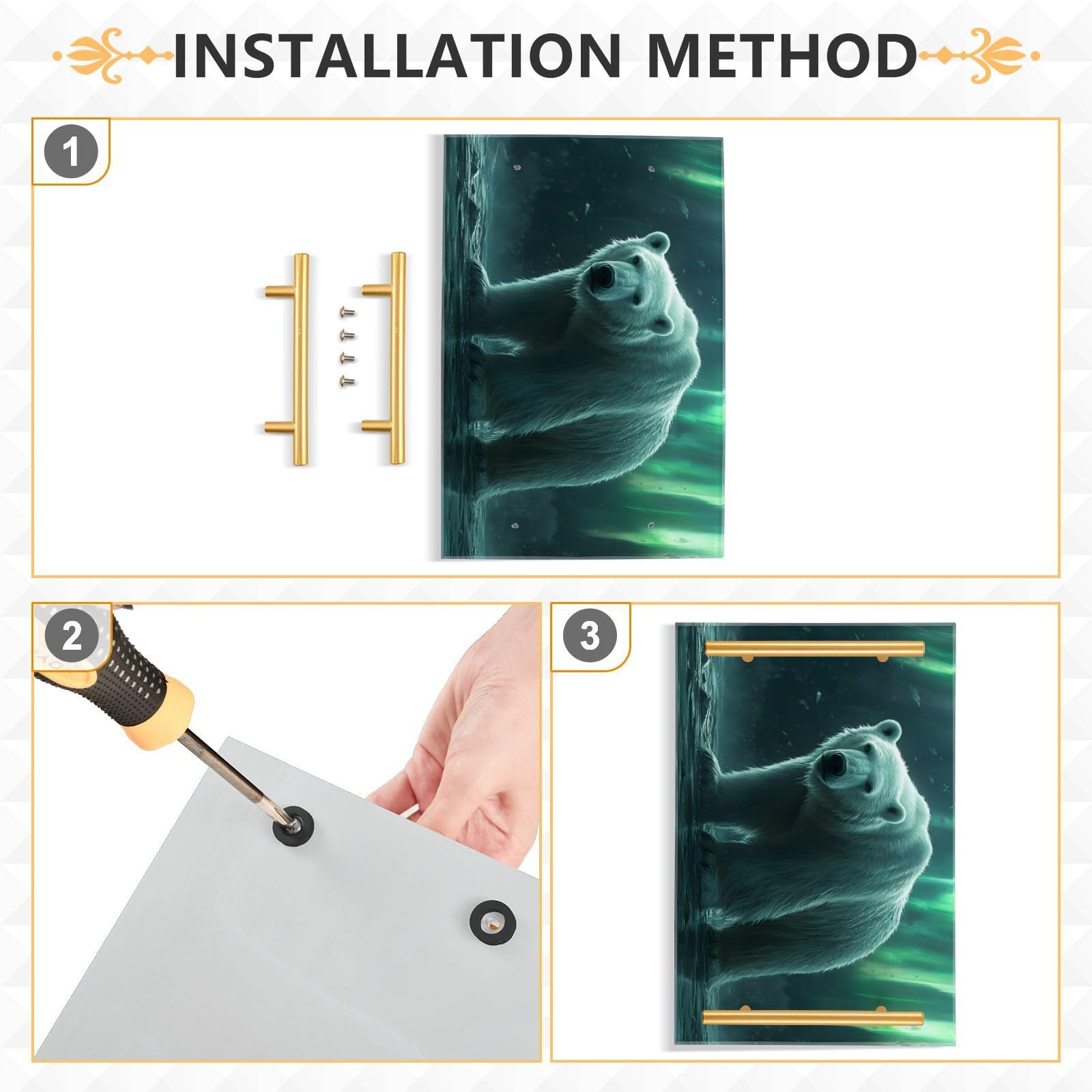 INSTALLATION METHOD

1

2

3