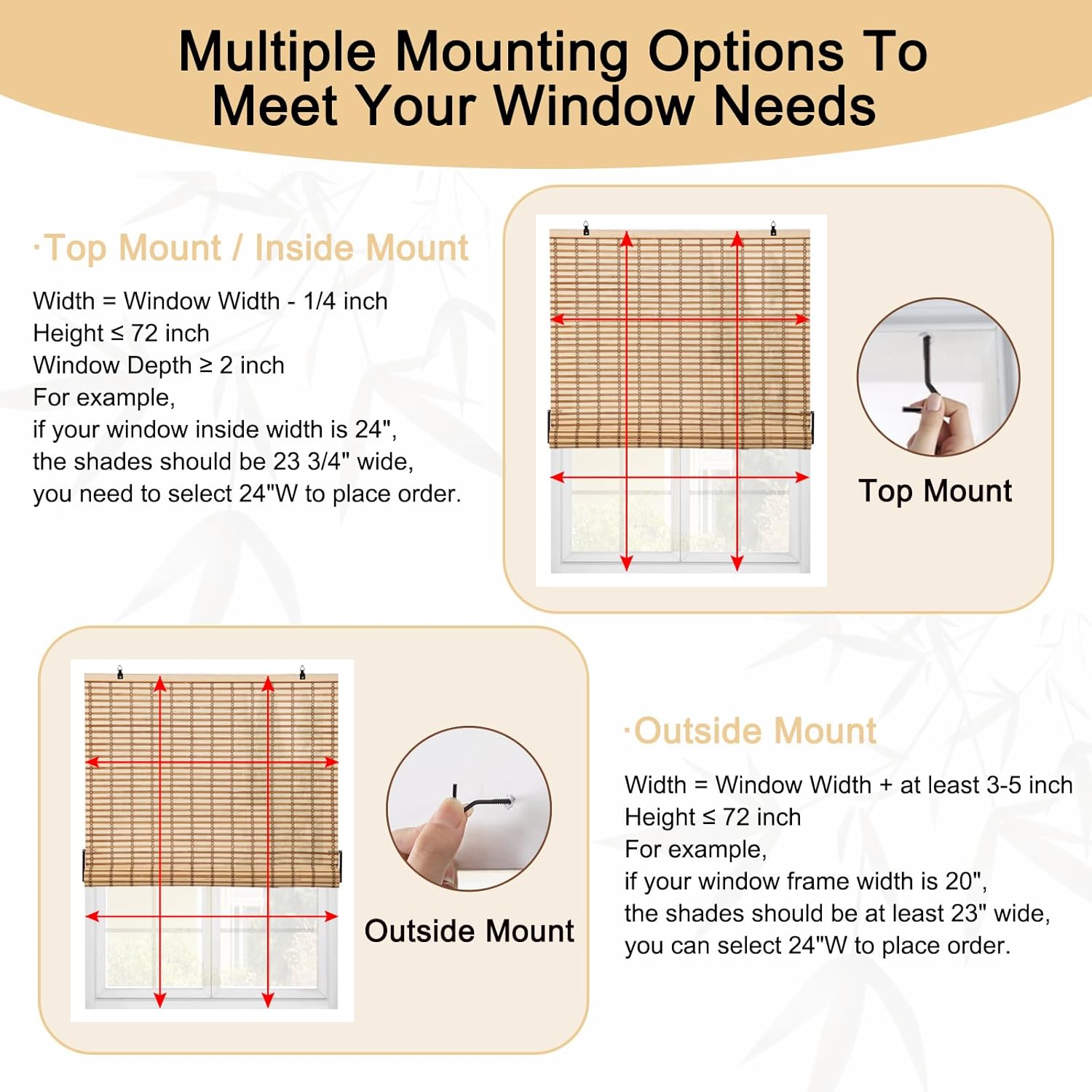 Multiple Mounting Options To Meet Your Window Needs

·Top Mount / Inside Mount

Width = Window Width - 1/4 inch
Height ≤ 72 inch
Window Depth ≥ 2 inch
For example,
if your window inside width is 24",
the shades should be 23 3/4" wide,
you need to select 24"W to place order.

Top Mount

Outside Mount

·Outside Mount

Width = Window Width + at least 3-5 inch
Height ≤ 72 inch
For example,
if your window frame width is 20",
the shades should be at least 23" wide,
you can select 24"W to place order.