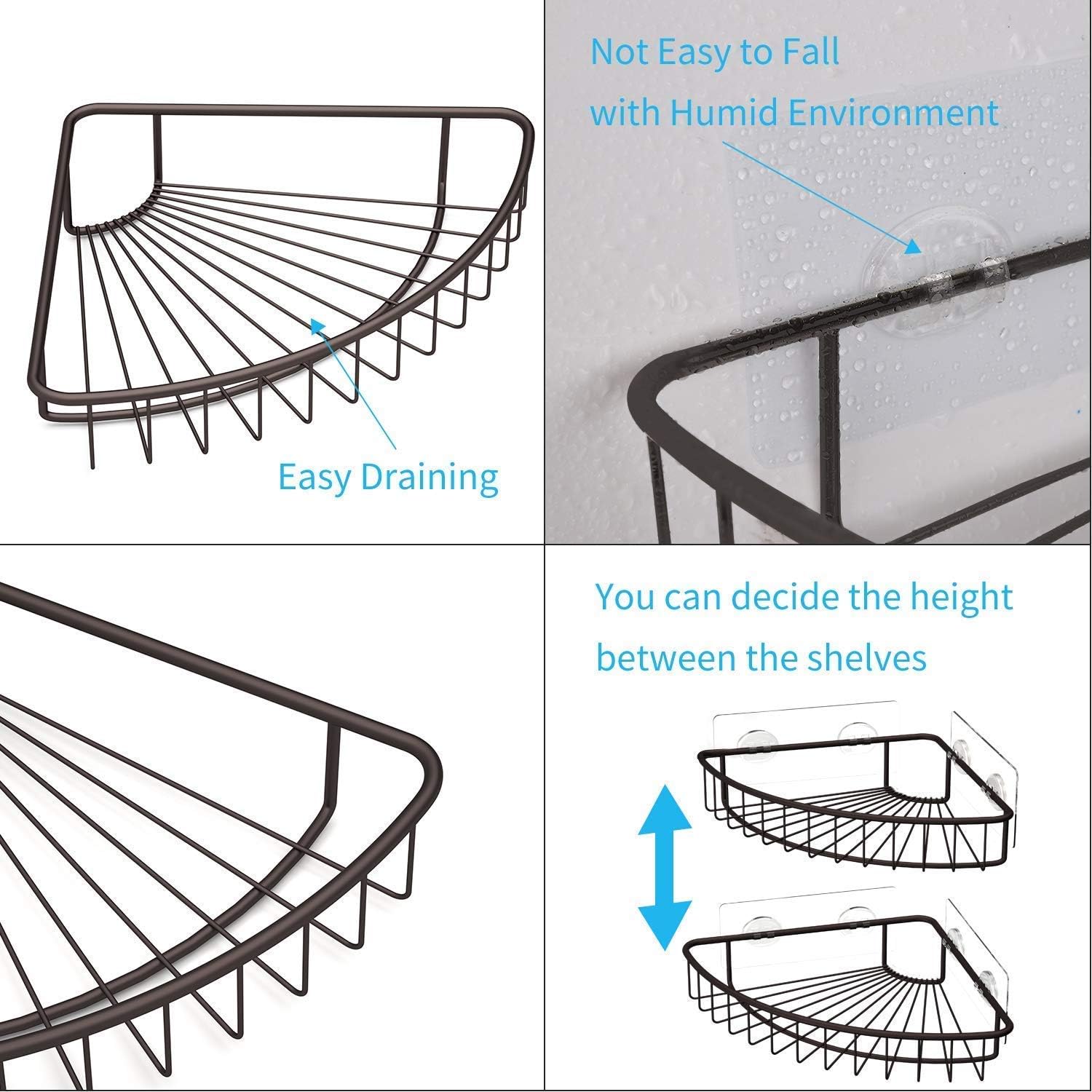 Easy Draining

Not Easy to Fall
with Humid Environment

You can decide the height
between the shelves