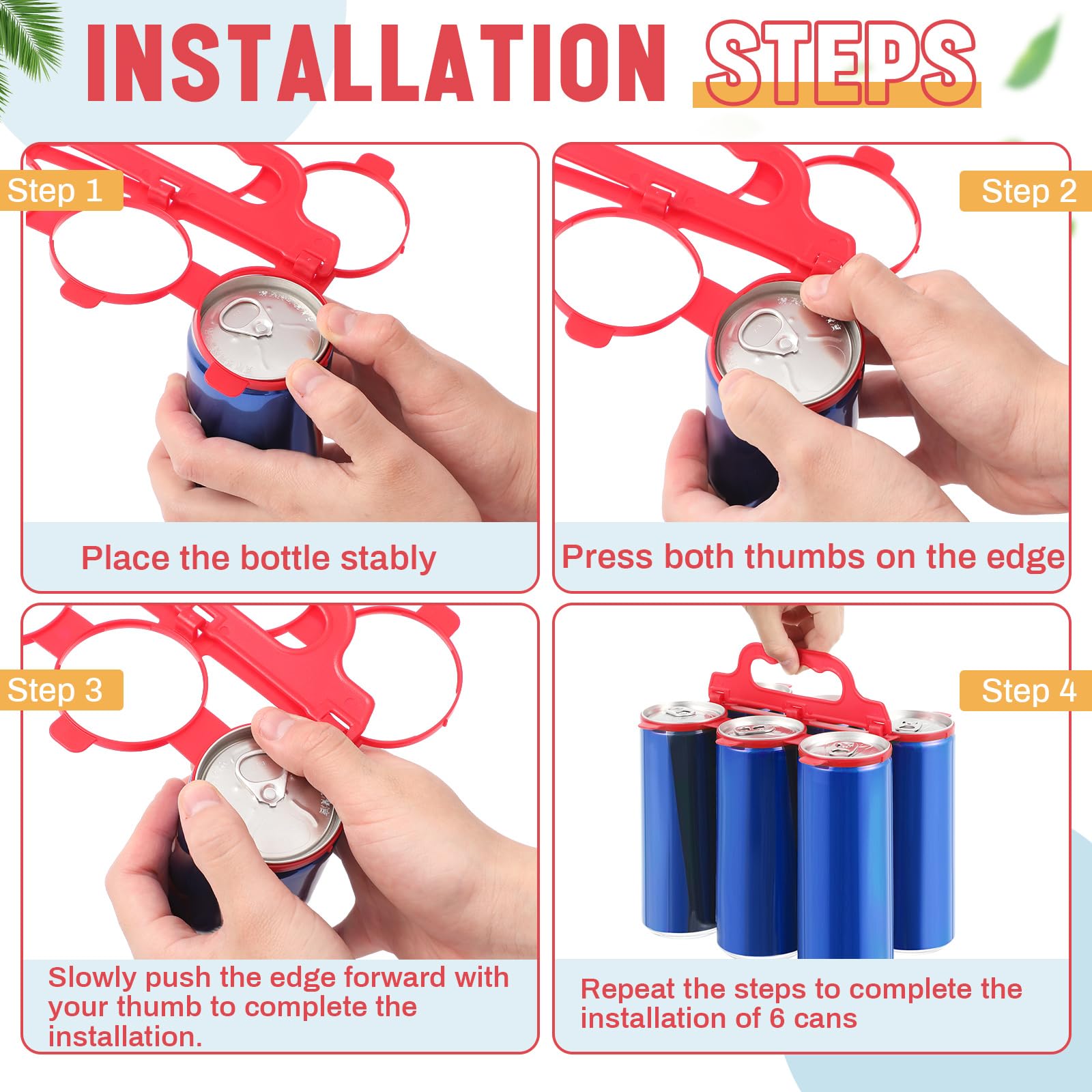 INSTALLATION STEPS

Step 1

Place the bottle stably

Step 2

Press both thumbs on the edge

Step 3

Slowly push the edge forward with your thumb to complete the installation.

Step 4

Repeat the steps to complete the installation of 6 cans