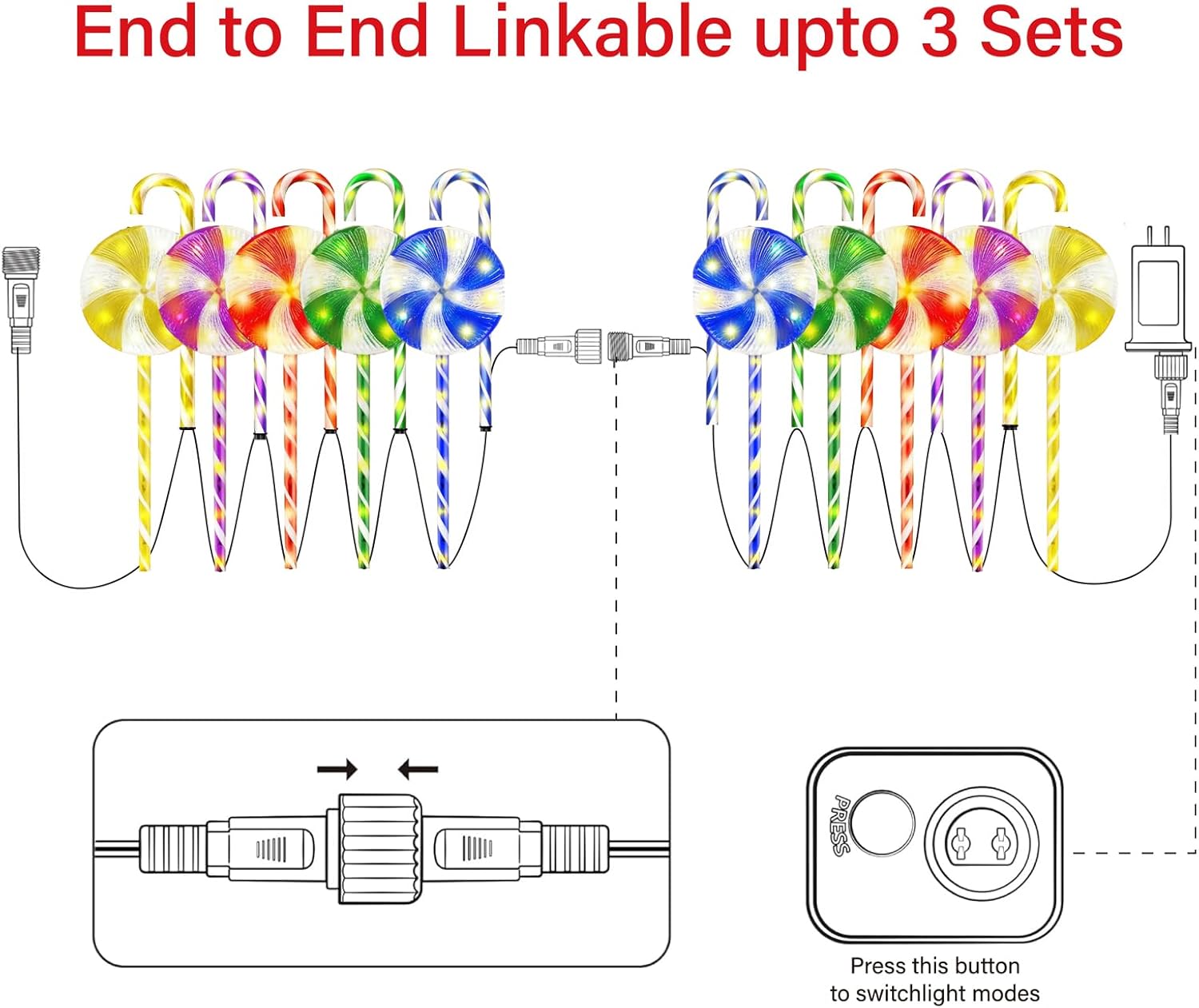 End to End Linkable upto 3 Sets

PRESS

Press this button to switchlight modes